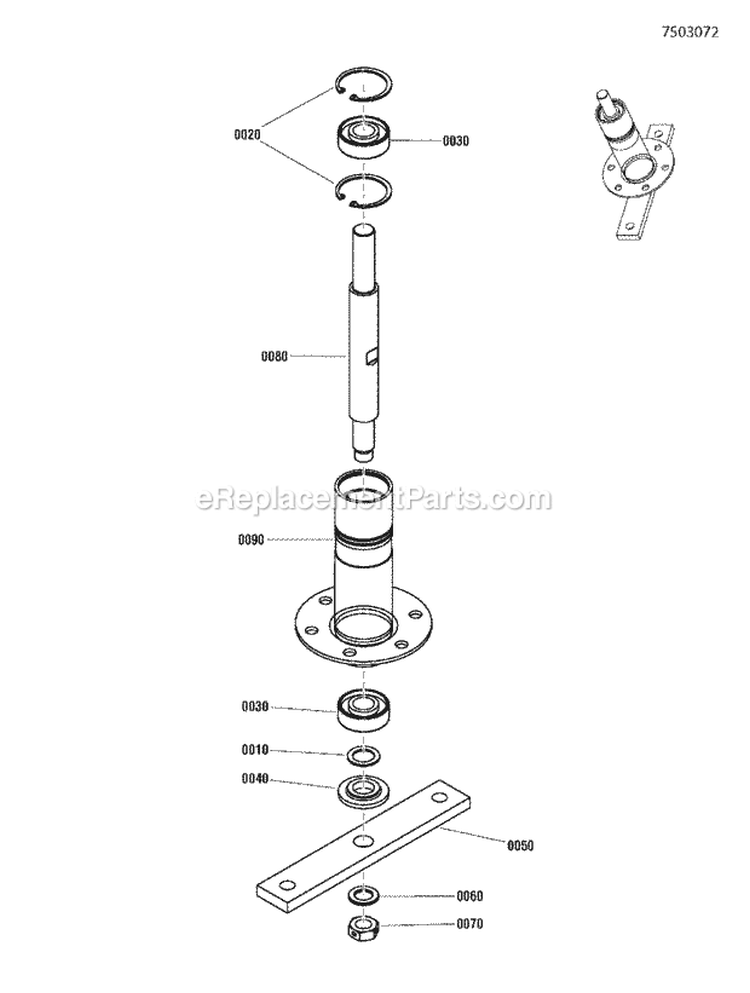 7503072

0020

0030

0080

eReplacementParts.com

0090

0030

0010

0040

0050

0060

0070