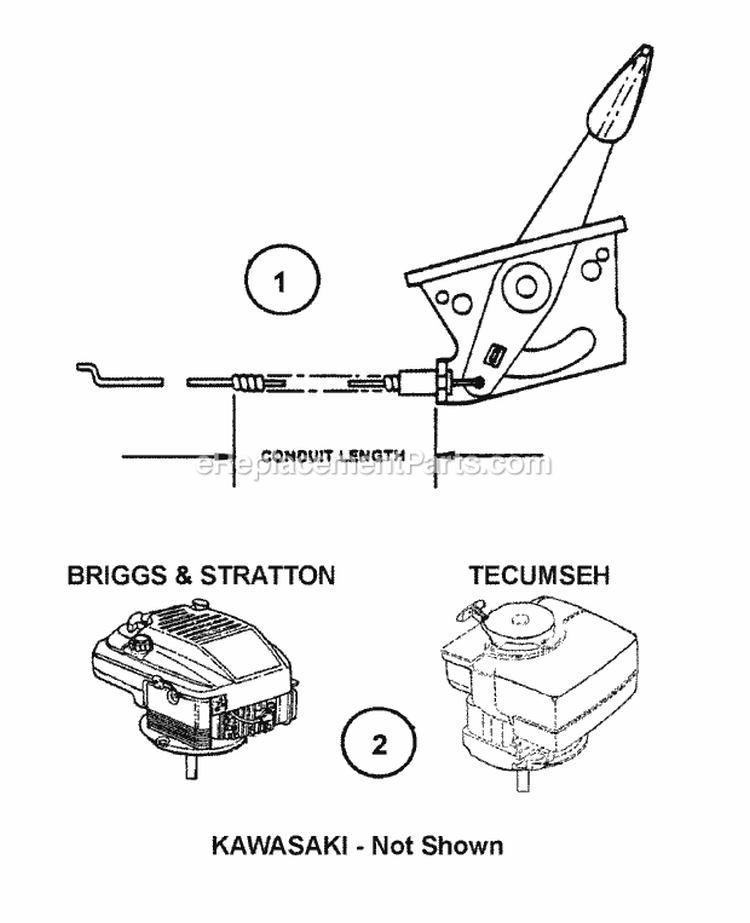 1

CONDUIT LENGTH

eReplacementParts.com

BRIGGS & STRATTON

TECUMSEH

2

KAWASAKI - Not Shown