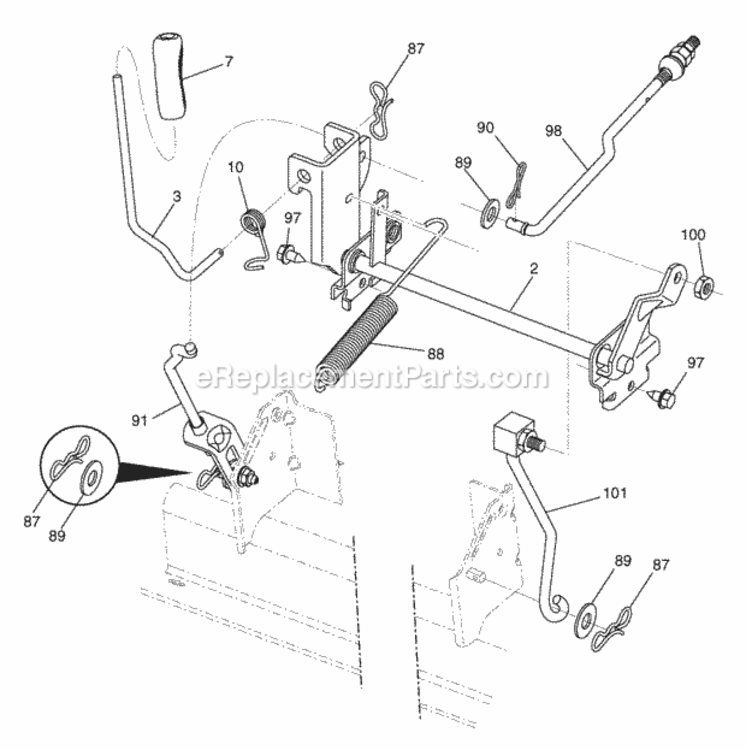 7
87
90
98
89
10
3
97
100
2
88
eReplacementParts.com
97
91
87
89
101
89
87