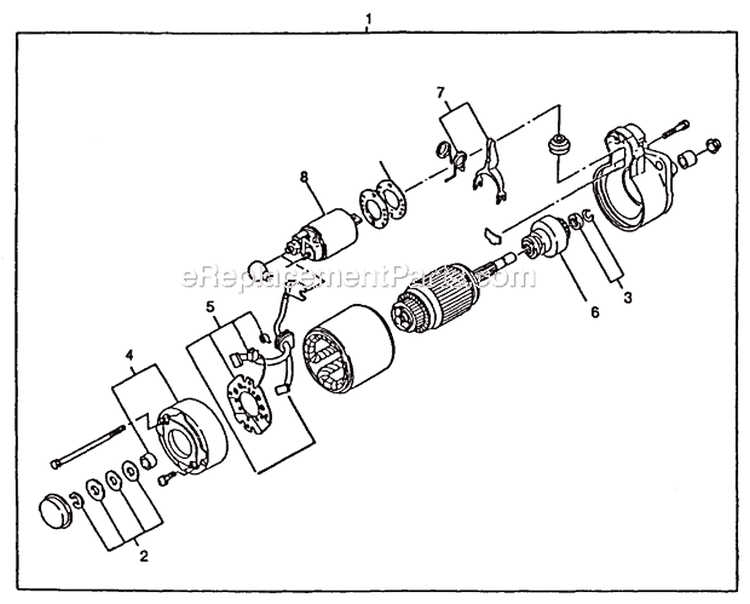 1
7
8
eReplacementParts.com
5
6
3
4
2