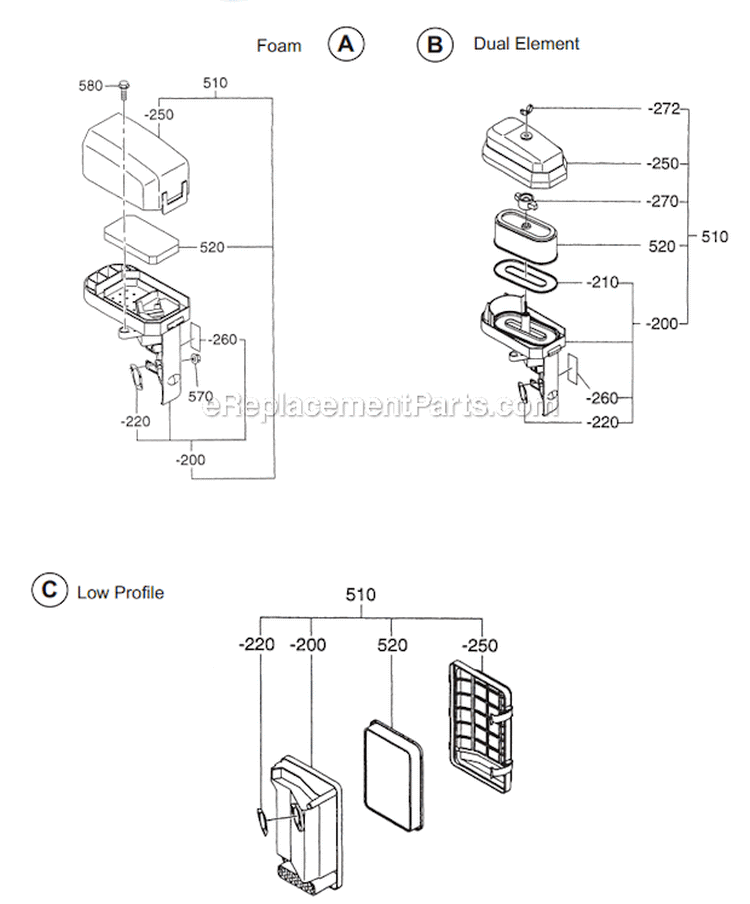 Foam A

B Dual Element

580
510
-250
520
-260
570
-220
-200

-272
-250
-270
520
510
-210
-200
-260
-220

eReplacementParts.com

C Low Profile

510
-220
-200
520
-250