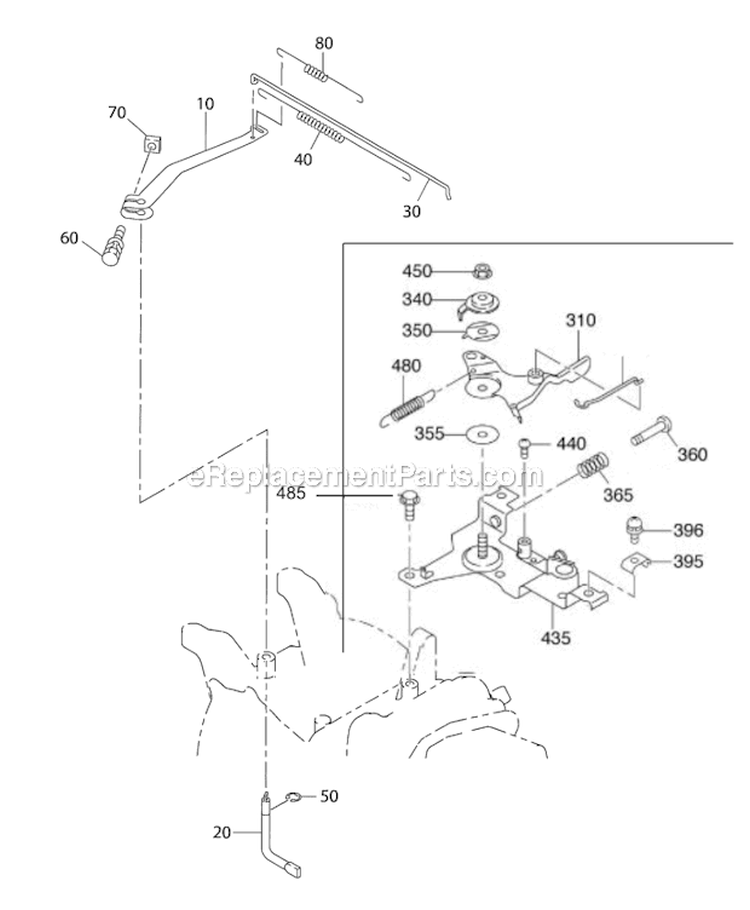 80
70
10
40
30
60
450
340
350
310
480
355
440
360
eReplacementParts.com
485
365
396
395
435
50
20