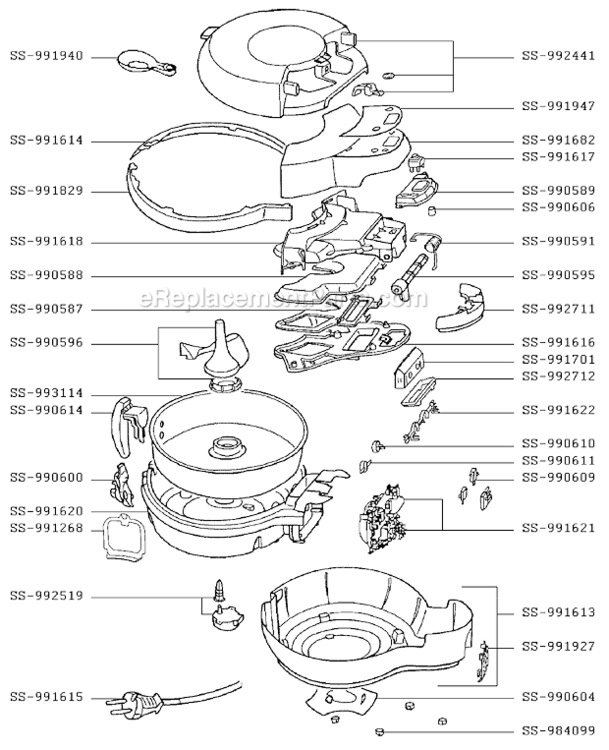 SS-991940
SS-991614
SS-991829
SS-991618
SS-990588
SS-990587
SS-990596
SS-993114
SS-990614
SS-990600
SS-991620
SS-991268
SS-992519
SS-991615

SS-992441
SS-991947
SS-991682
SS-991617
SS-990589
SS-990606
SS-990591
SS-990595
SS-992711
SS-991616
SS-991701
SS-992712
SS-991622
SS-990610
SS-990611
SS-990609
SS-991621
SS-991613
SS-991927
SS-990604
SS-984099

eReplacementParts.com