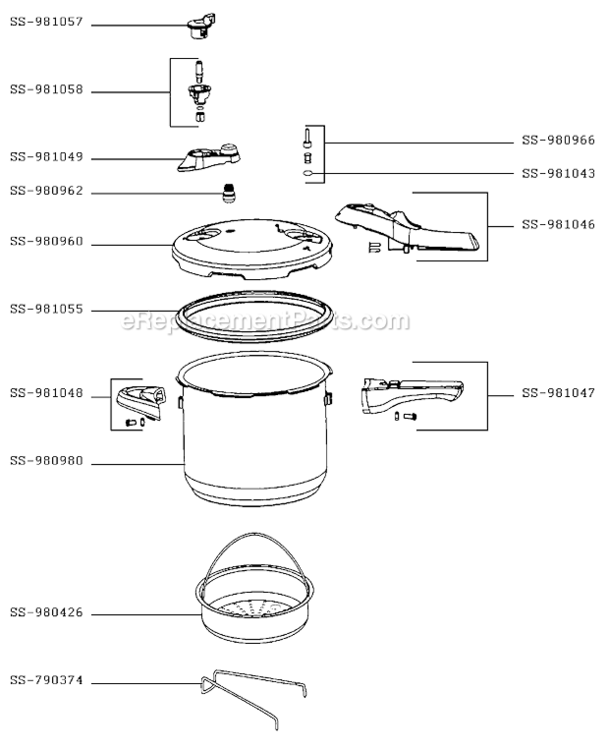 SS-981057

SS-981058

SS-981049

SS-980962

SS-980960

SS-981055

SS-981048

SS-980980

SS-980426

SS-790374

SS-980966

SS-981043

SS-981046

SS-981047

eReplacementParts.com