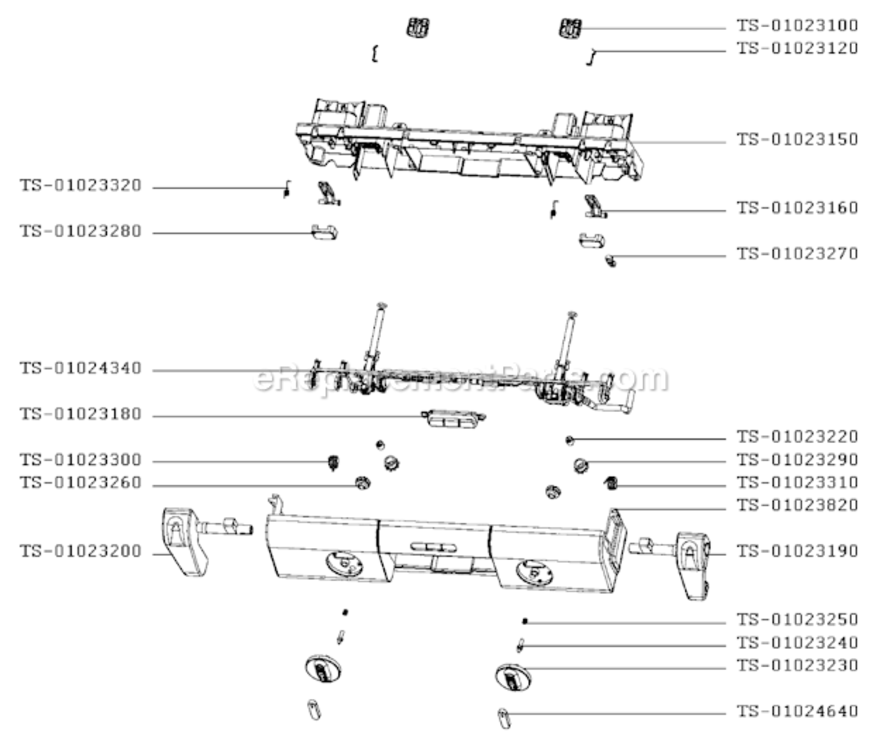 TS-01023100
TS-01023120
TS-01023150
TS-01023320
TS-01023160
TS-01023280
TS-01023270
TS-01024340
eReplacementParts.com
TS-01023180
TS-01023220
TS-01023300
TS-01023290
TS-01023260
TS-01023310
TS-01023820
TS-01023200
TS-01023190
TS-01023250
TS-01023240
TS-01023230
TS-01024640