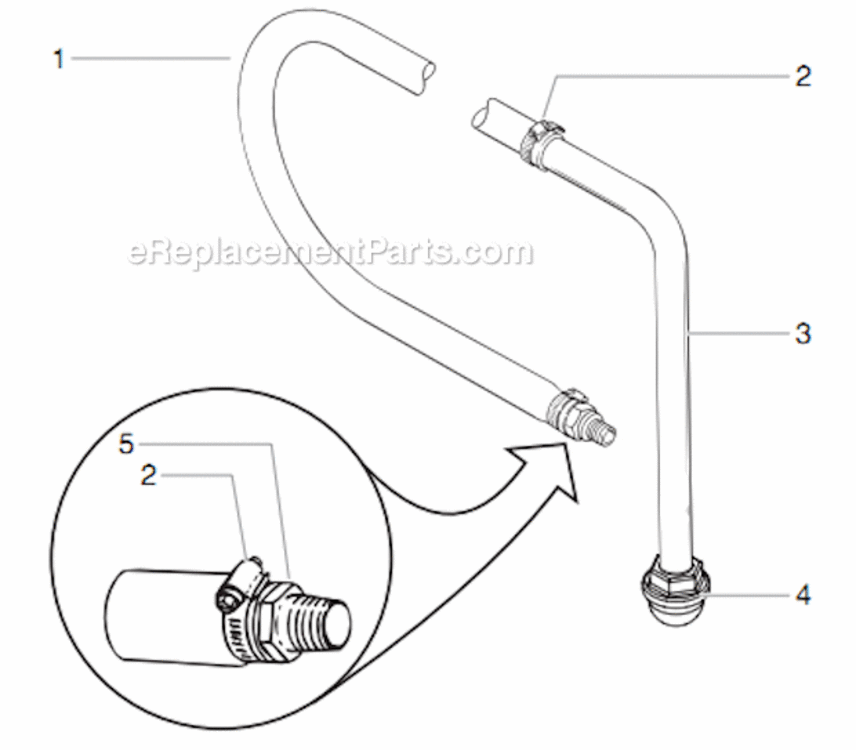 1
2
eReplacementParts.com
3
5
2
4