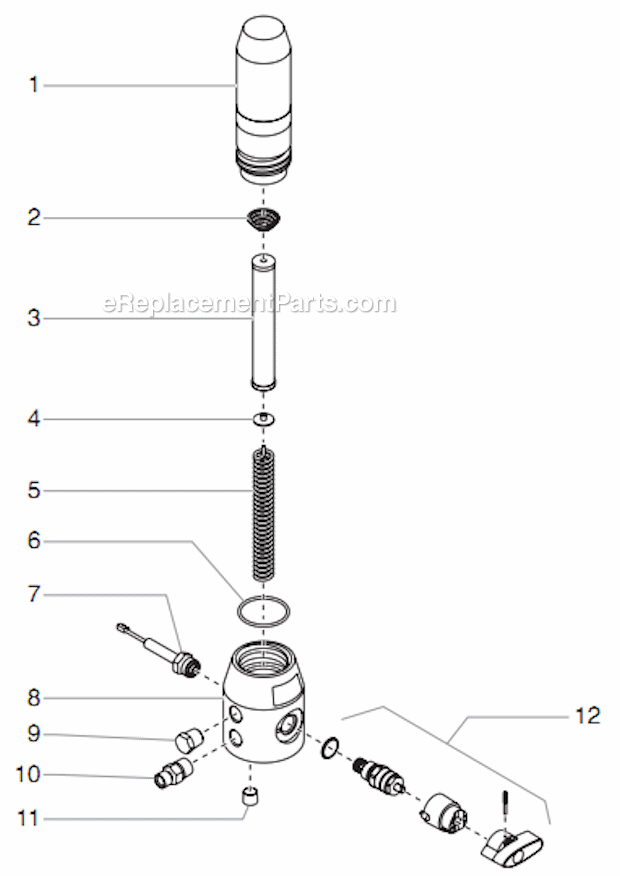 1
2
eReplacementParts.com
3
4
5
6
7
8
9
10
11
12