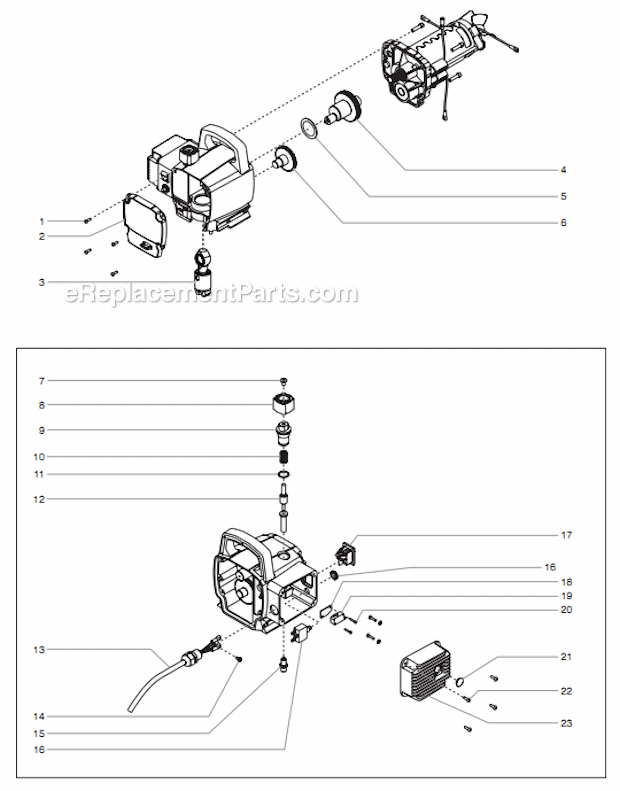 4
5
6
1
2
3
eReplacementParts.com
7
8
9
10
11
12
17
16
18
19
20
13
21
22
23
14
15
16