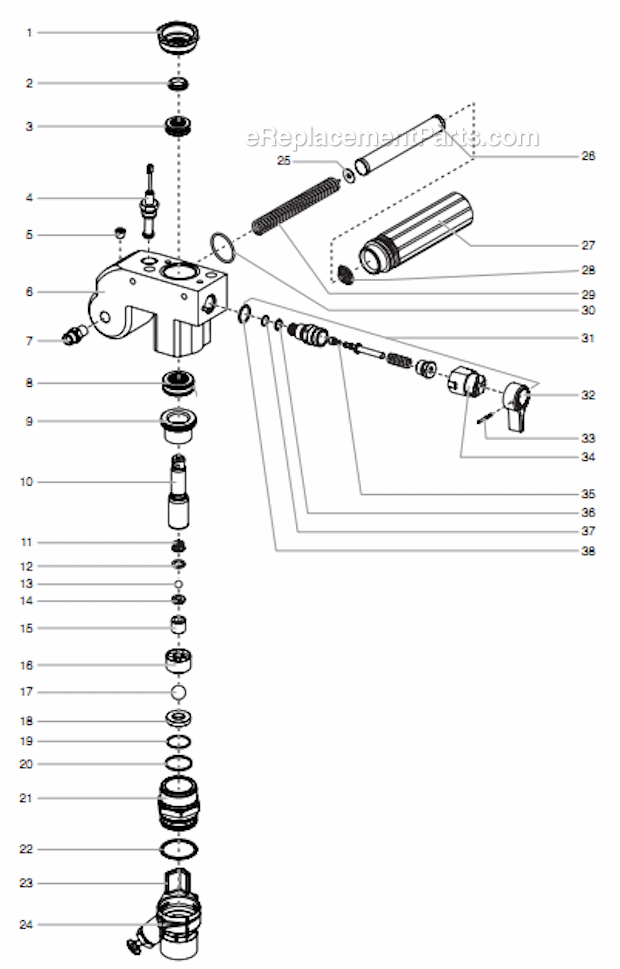 eReplacementParts.com

1
2
3
4
5
6
7
8
9
10
11
12
13
14
15
16
17
18
19
20
21
22
23
24
25
26
27
28
29
30
31
32
33
34
35
36
37
38