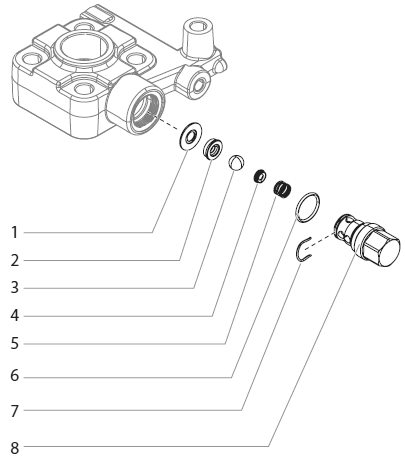 1
2
3
4
5
6
7
8