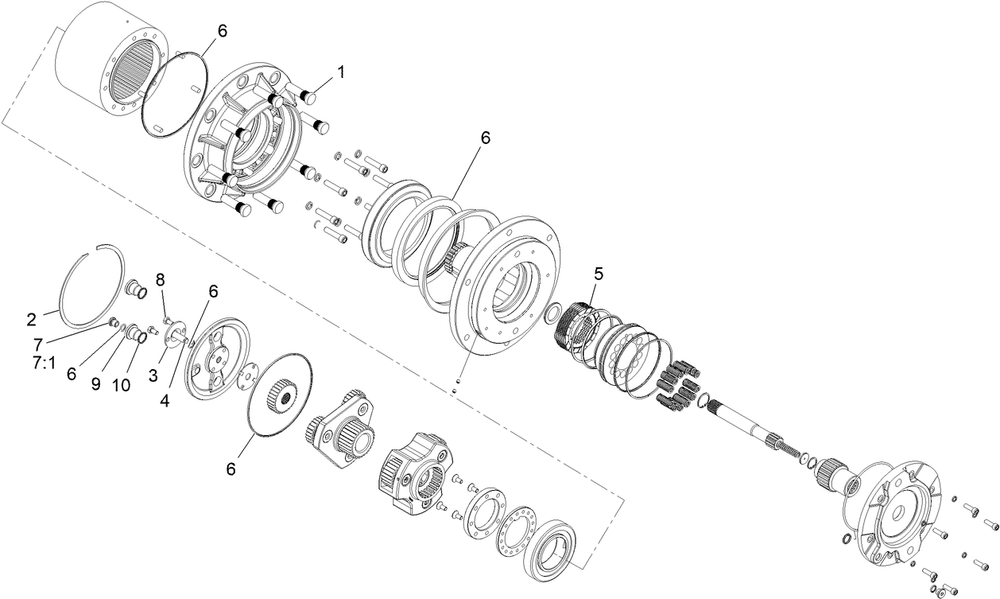 6
1
6
5
8
6
2
7
7:1
6
9
10
3
4
6