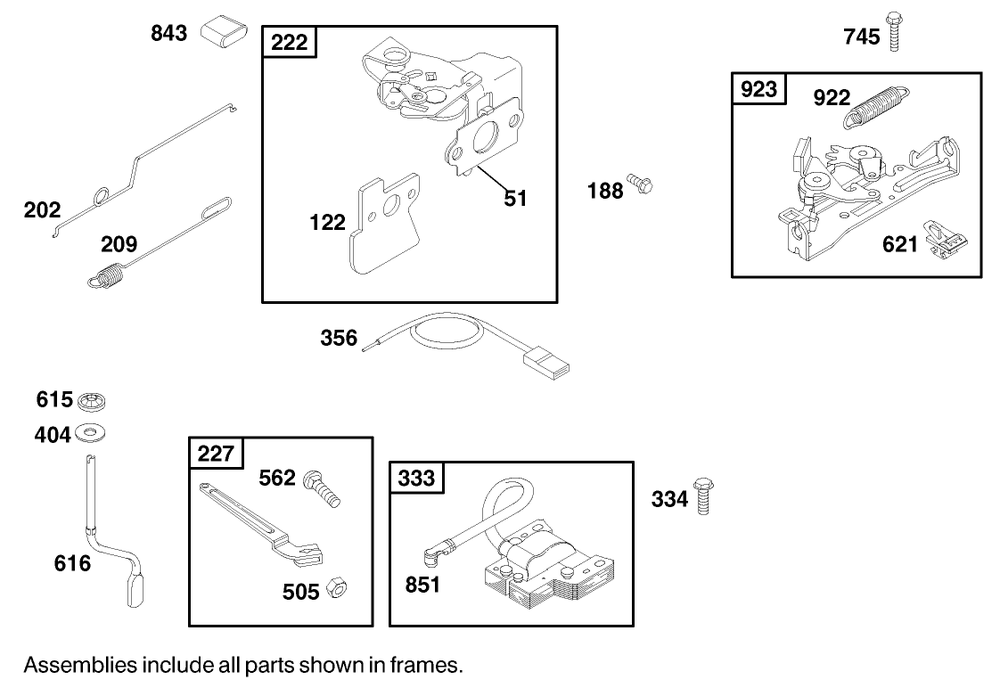 843
222
745
923
922
202
51
188
122
209
621
356
615
404
227
562
333
334
616
505
851

Assemblies include all parts shown in frames.