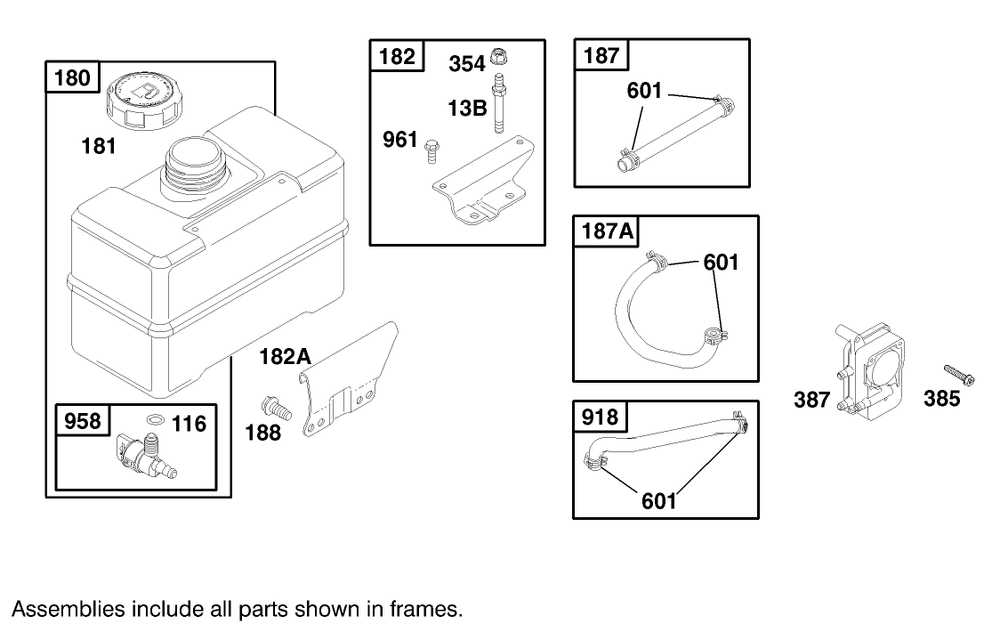 180
181
958
116
182A
188
182
354
13B
961
187
601
187A
601
918
601
387
385

Assemblies include all parts shown in frames.