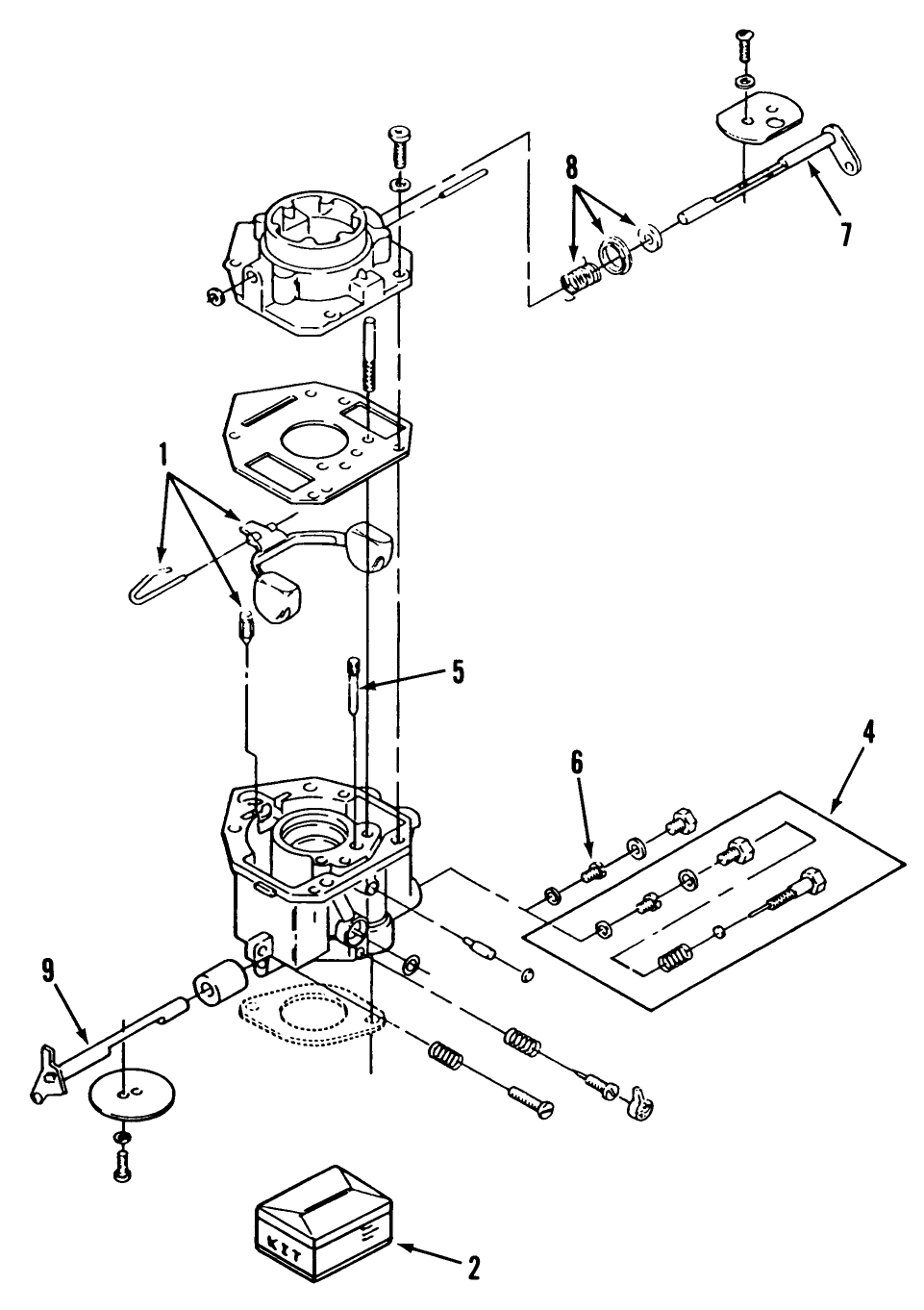 8
7
1
5
4
6
9
KIT
2