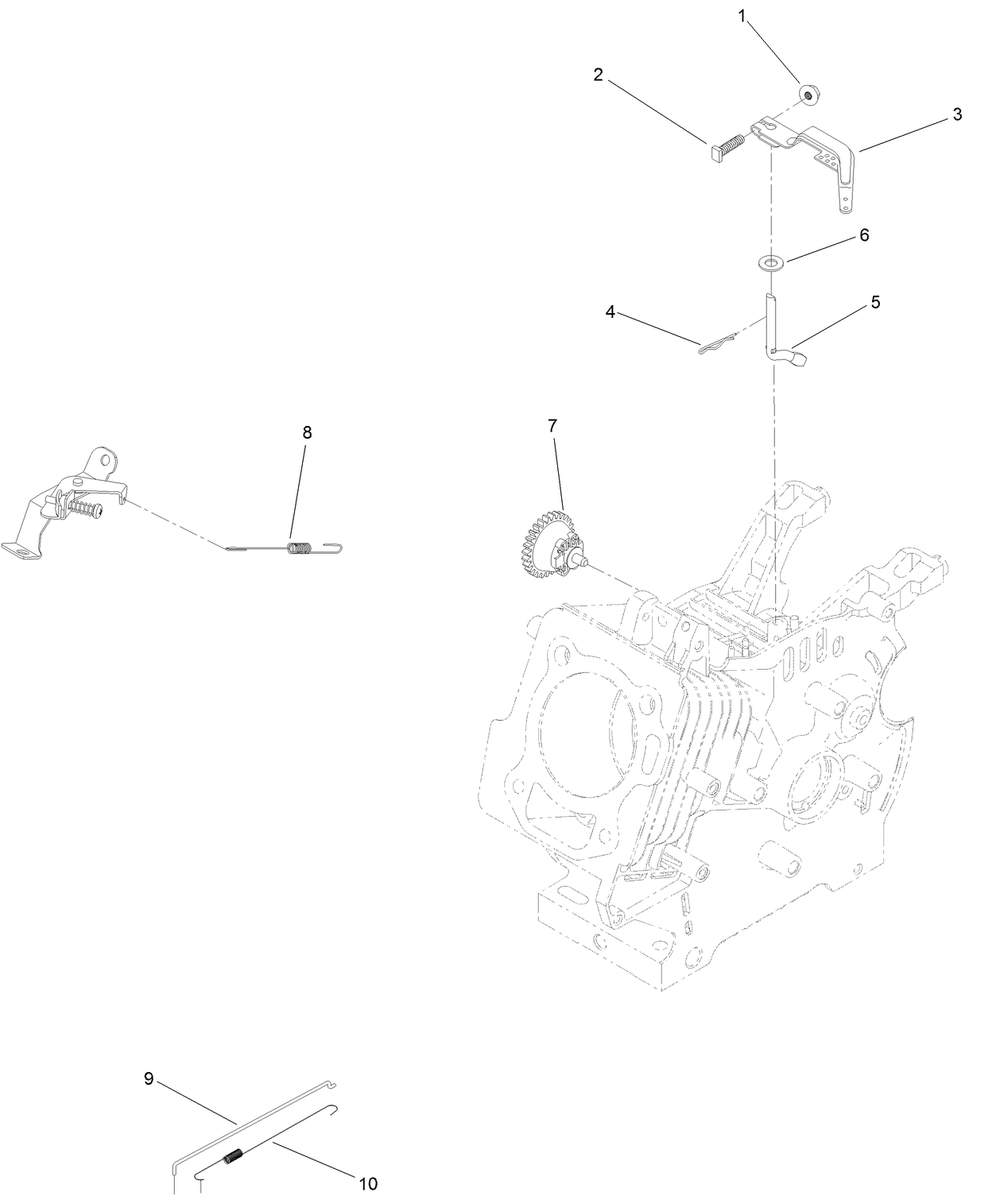 1
2
3
6
4
5
8
7
9
10