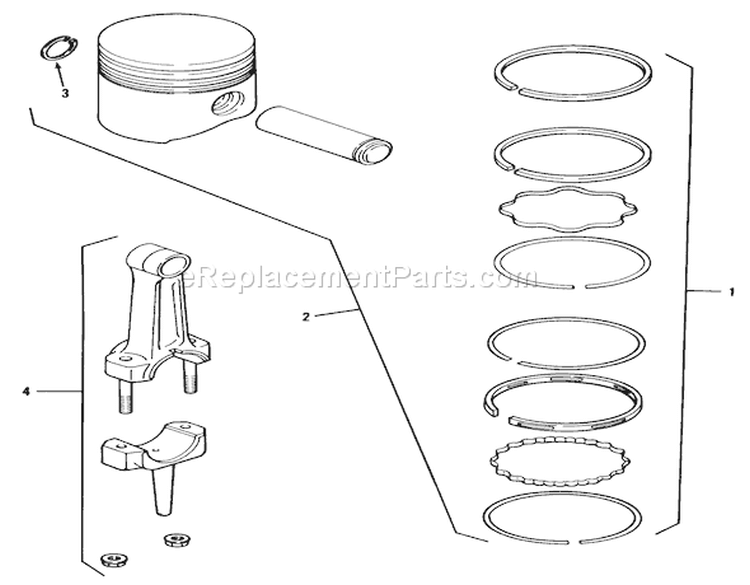 3

eReplacementParts.com

2

1

4