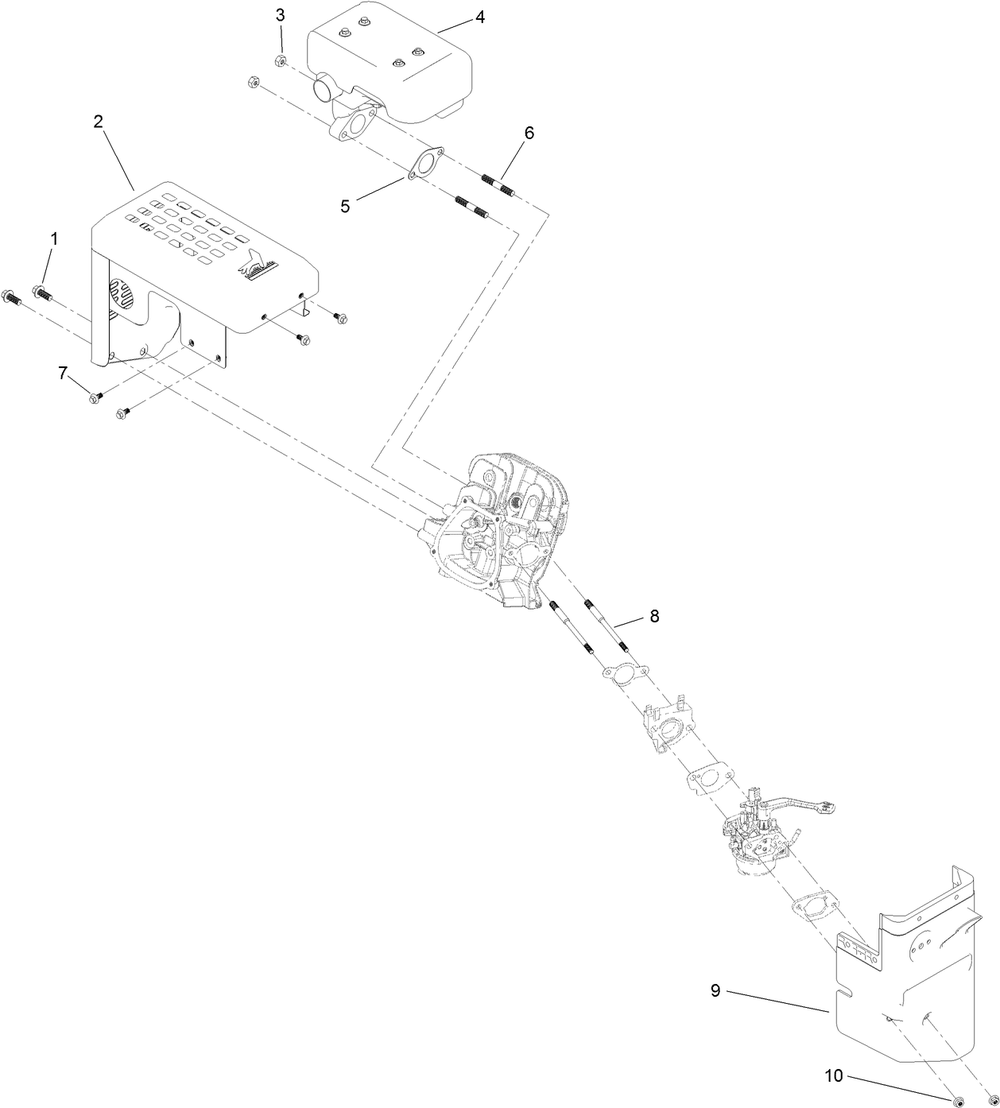 3
4
2
6
5
1
7
8
9
10