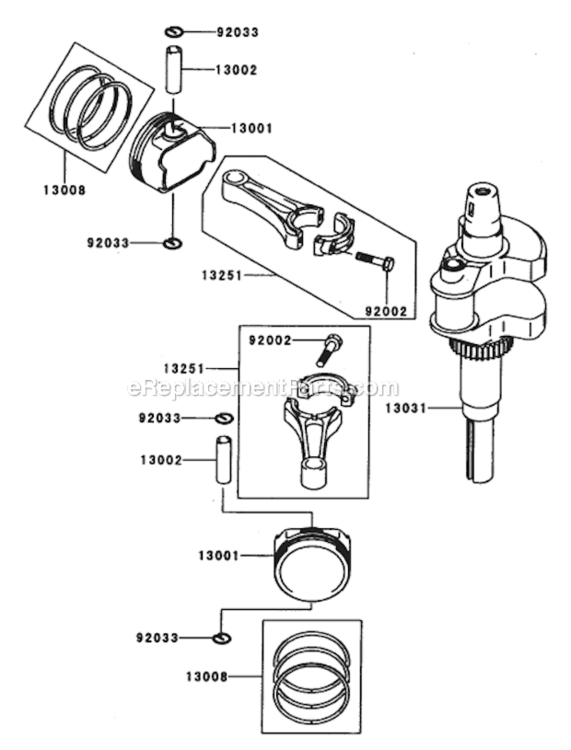 92033
13002
13001
13008
92033
13251
92002
92002
13251
eReplacementParts.com
92033
13002
13031
13001
92033
13008