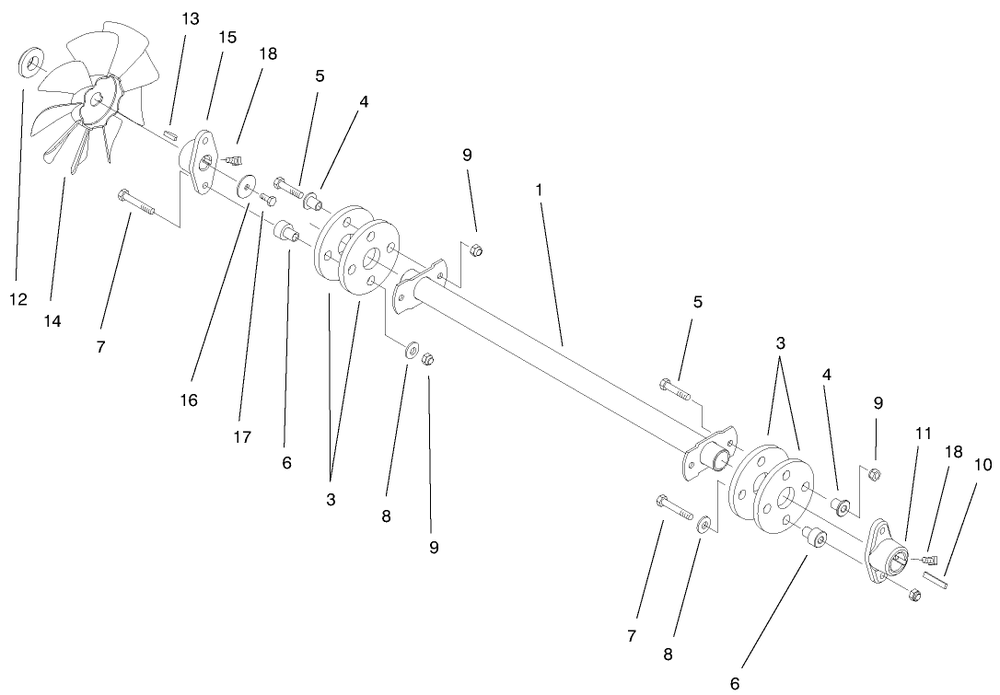 13
15
18
5
4
9
1
12
14
7
16
17
6
3
8
9
5
3
4
9
11
18
10
7
8
6