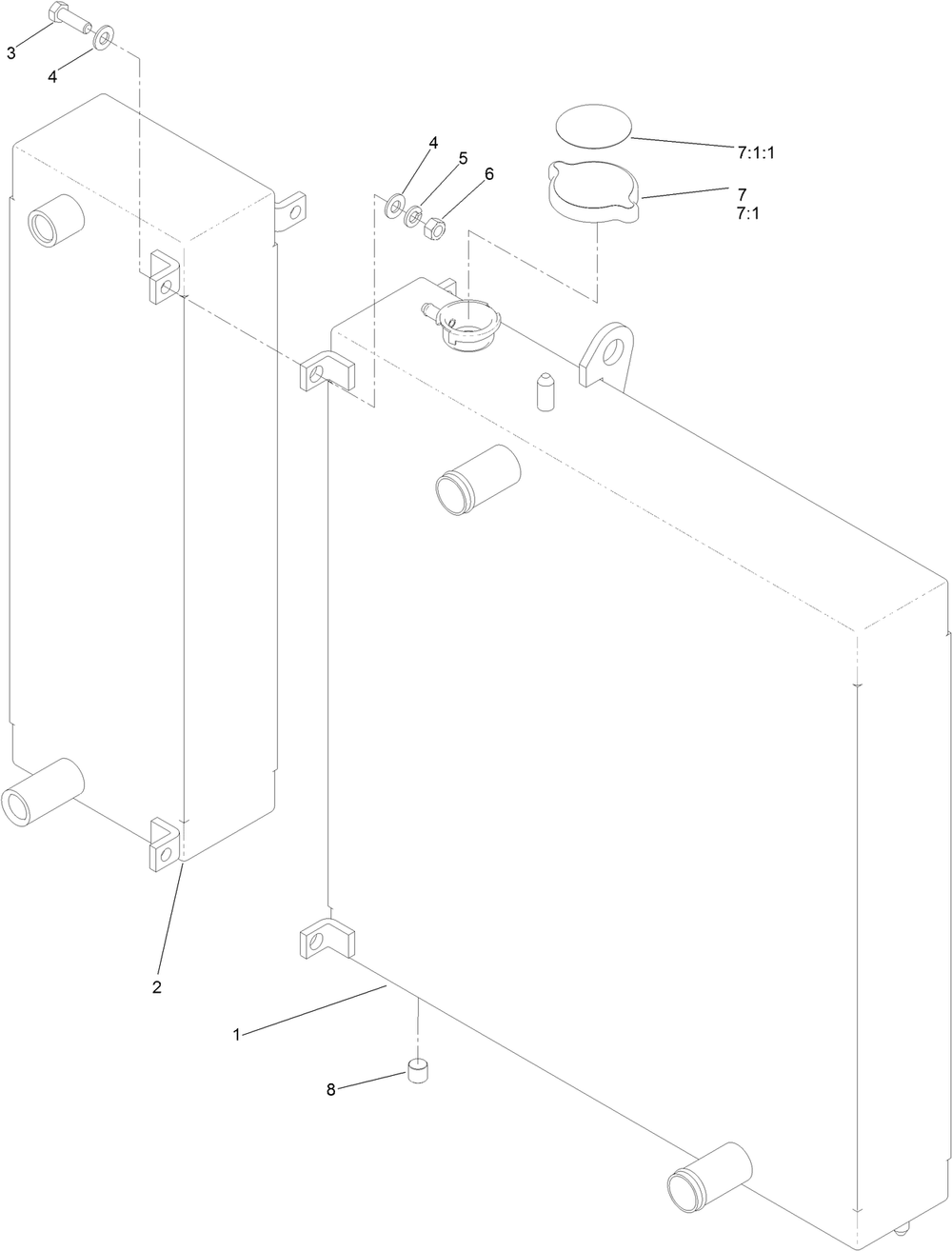 3
4
4
5
6
7:1:1
7
7:1
2
1
8