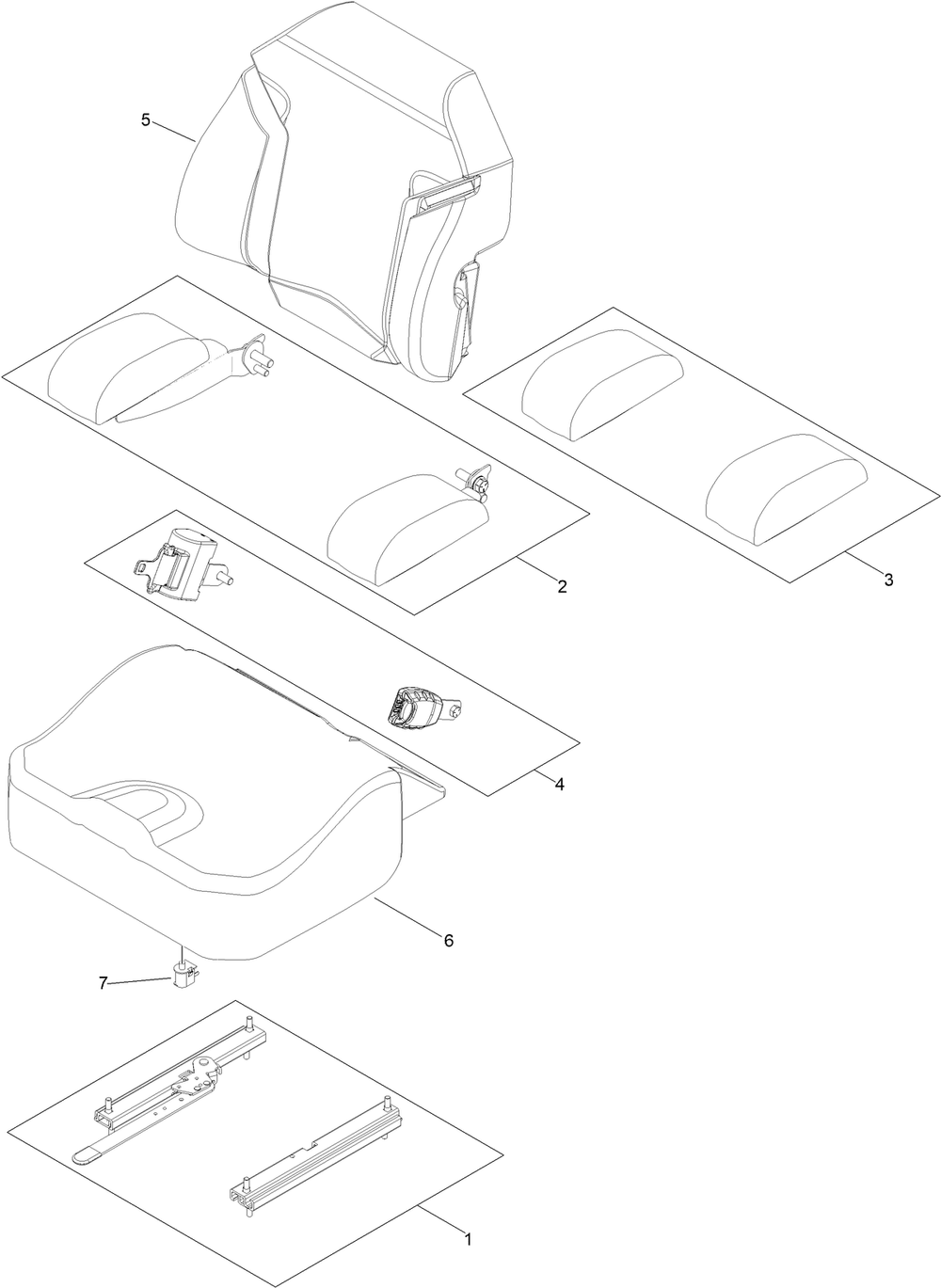 5
2
3
4
6
7
1