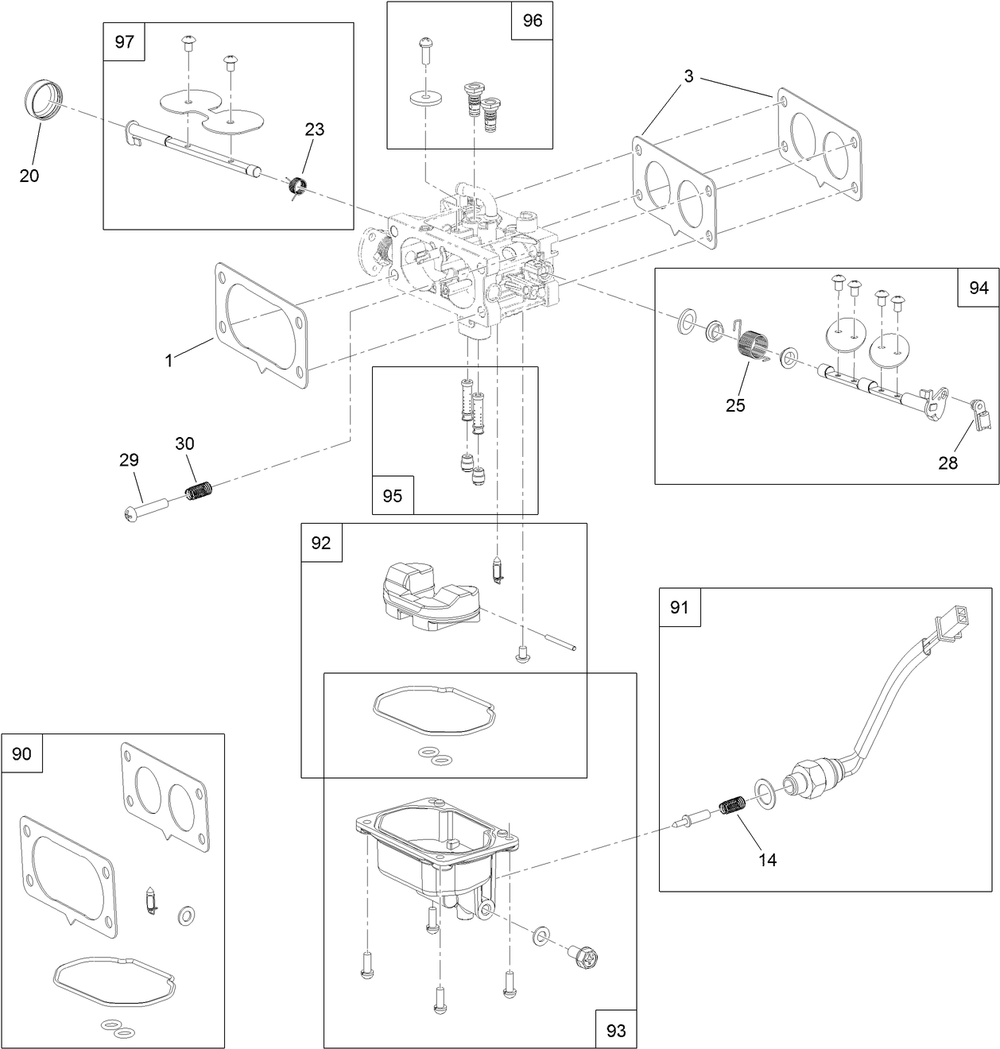 97
96
3
20
23
94
1
25
28
95
29
30
92
91
90
14
93