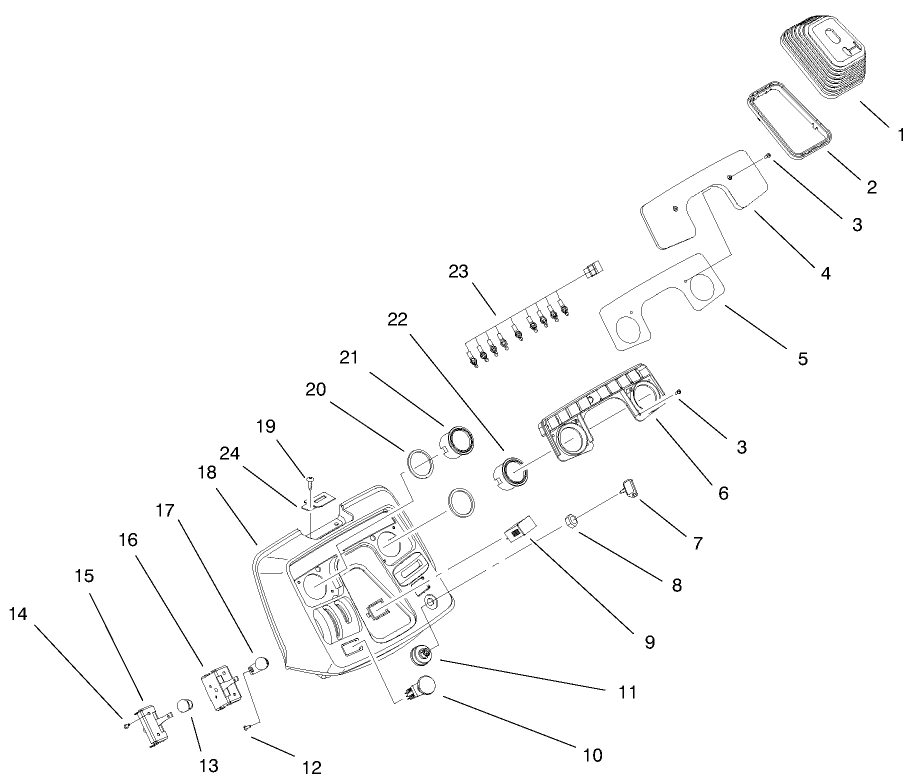 1
2
3
4
5
23
22
21
20
19
24
18
17
16
15
14
3
6
7
8
9
11
10
13
12