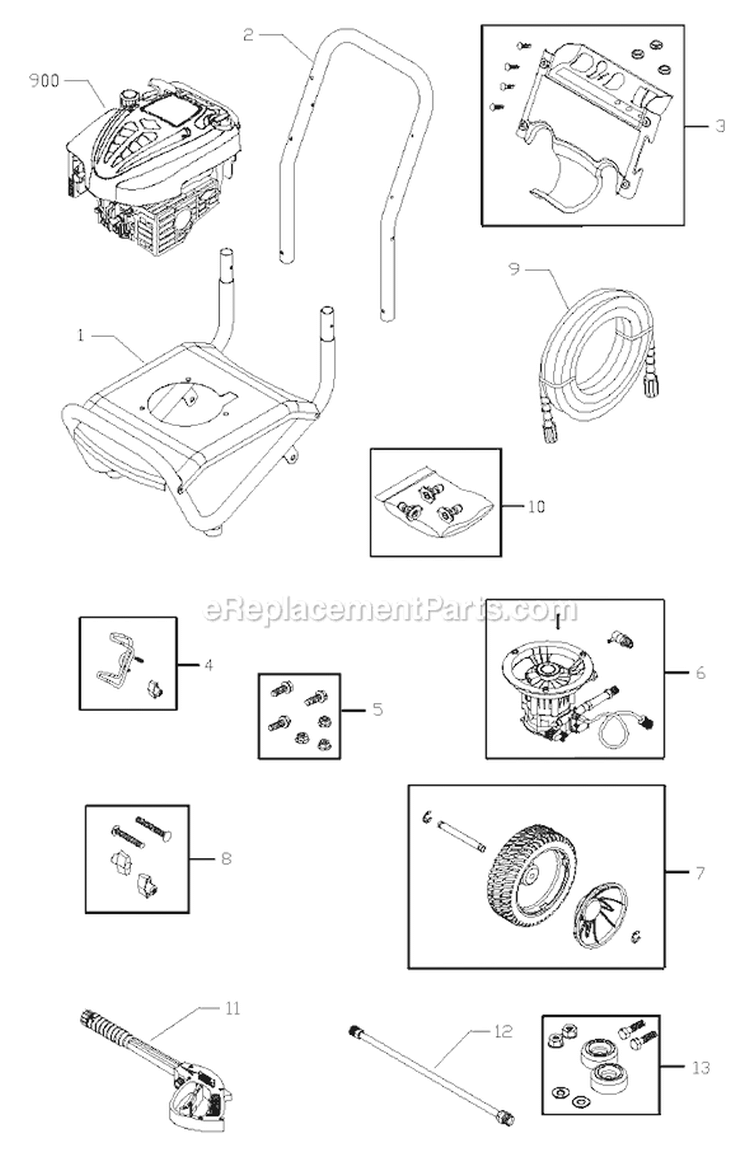 900

2

3

9

1

10

eReplacementParts.com

4

5

6

8

7

11

12

13