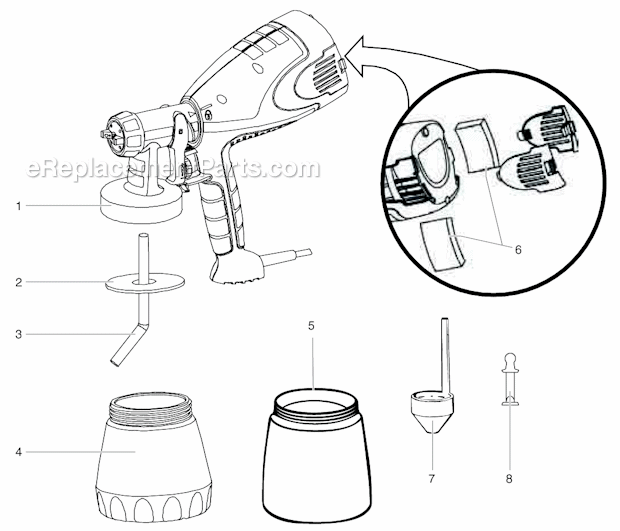 eReplacementParts.com

1

2

3

4

5

6

7

8