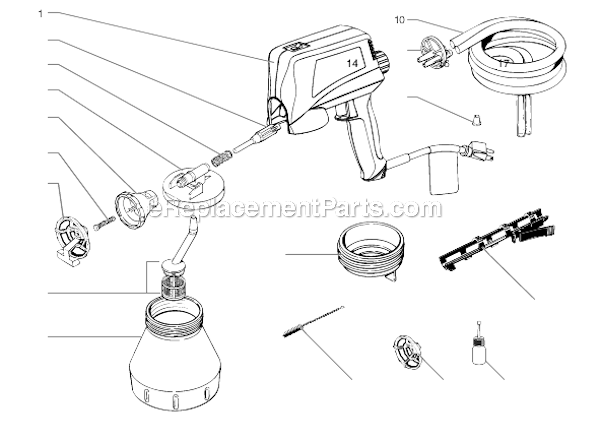 1

10

14

17

eReplacementParts.com