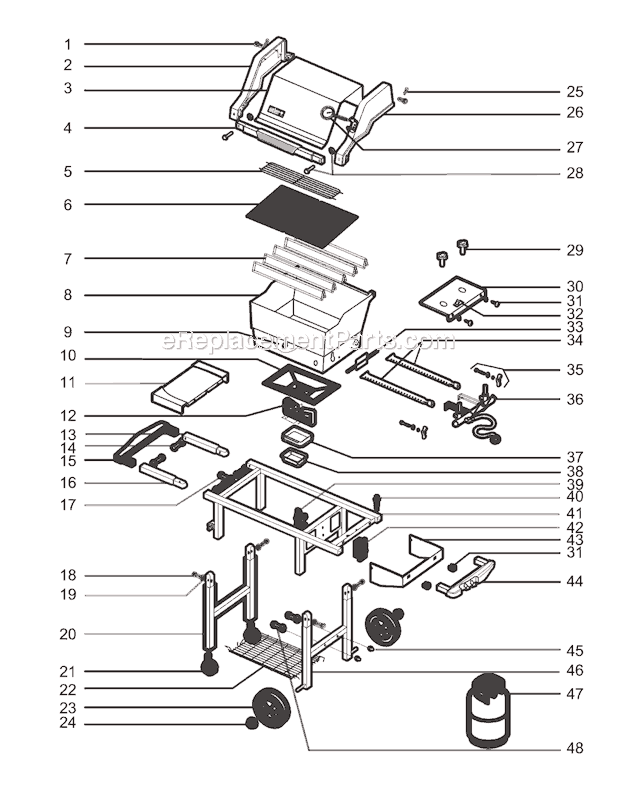 1
2
3
4
5
6
7
8
9
10
11
12
13
14
15
16
17
18
19
20
21
22
23
24

25
26
27
28
29
30
31
32
33
34
35
36
37
38
39
40
41
42
43
31
44
45
46
47
48

eReplacementParts.com