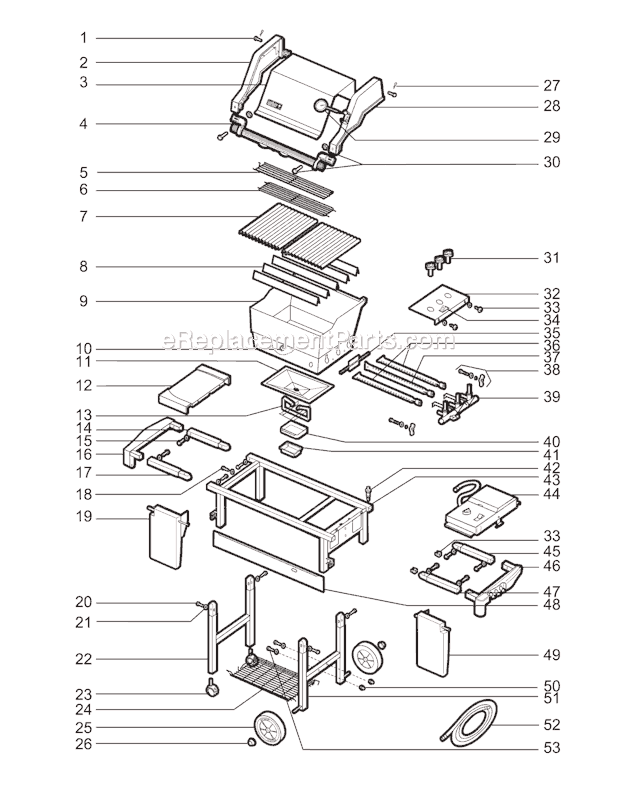 1
2
3
4
5
6
7
8
9
10
11
12
13
14
15
16
17
18
19
20
21
22
23
24
25
26
27
28
29
30
31
32
33
34
35
36
37
38
39
40
41
42
43
44
33
45
46
47
48
49
50
51
52
53
eReplacementParts.com