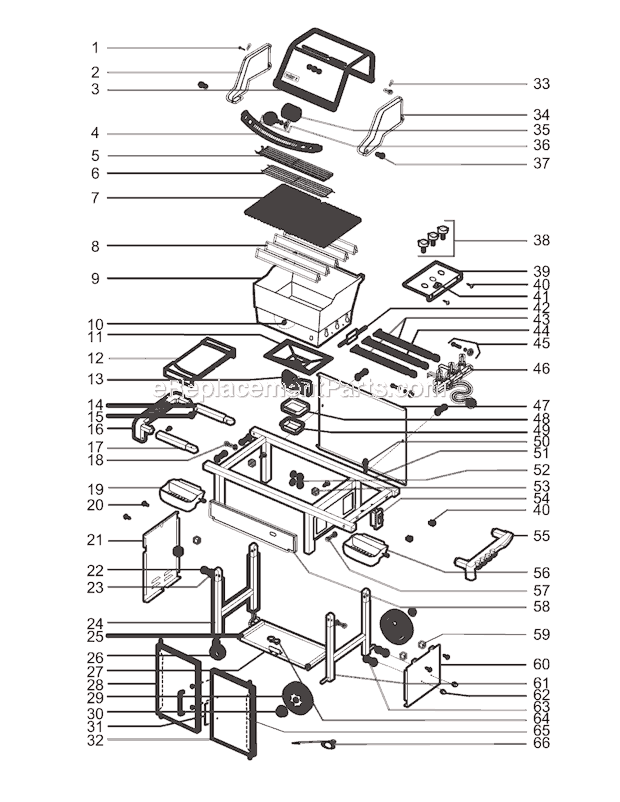 1
2
3
4
5
6
7
8
9
10
11
12
13
14
15
16
17
18
19
20
21
22
23
24
25
26
27
28
29
30
31
32

33
34
35
36
37
38
39
40
41
42
43
44
45
46
47
48
49
50
51
52
53
54
40
55
56
57
58
59
60
61
62
63
64
65
66

eReplacementParts.com