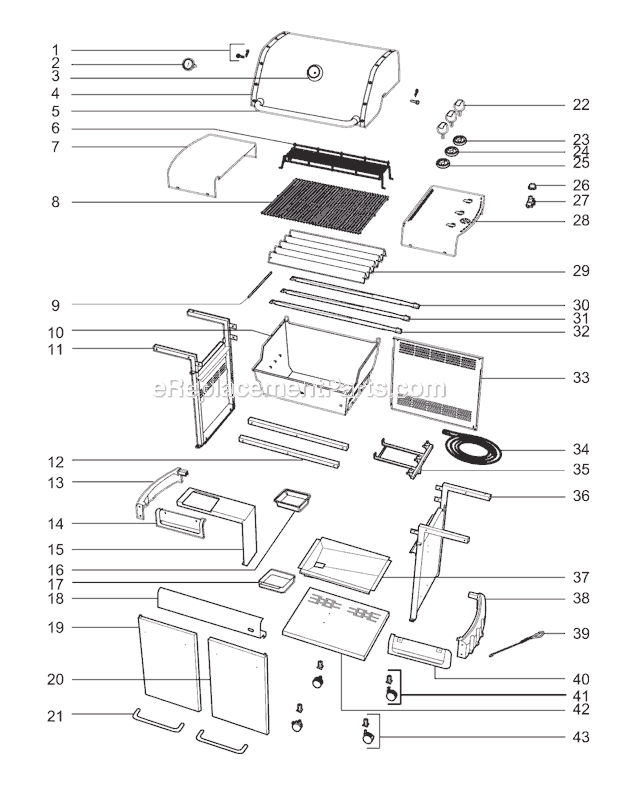 1
2
3
4
5
6
7
8
9
10
11
12
13
14
15
16
17
18
19
20
21
22
23
24
25
26
27
28
29
30
31
32
33
34
35
36
37
38
39
40
41
42
43
eReplacementParts.com