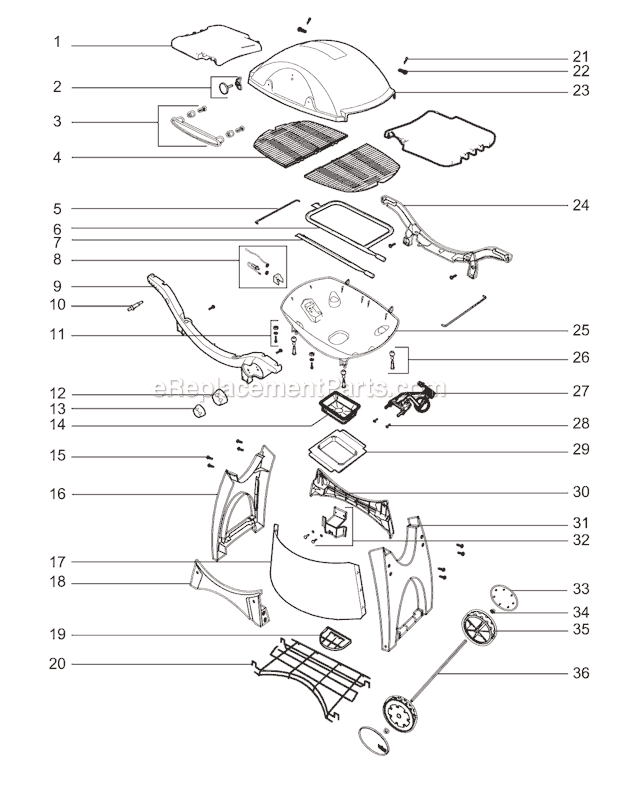 1
2
3
4
5
6
7
8
9
10
11
12
13
14
15
16
17
18
19
20
21
22
23
24
25
26
27
28
29
30
31
32
33
34
35
36
eReplacementParts.com