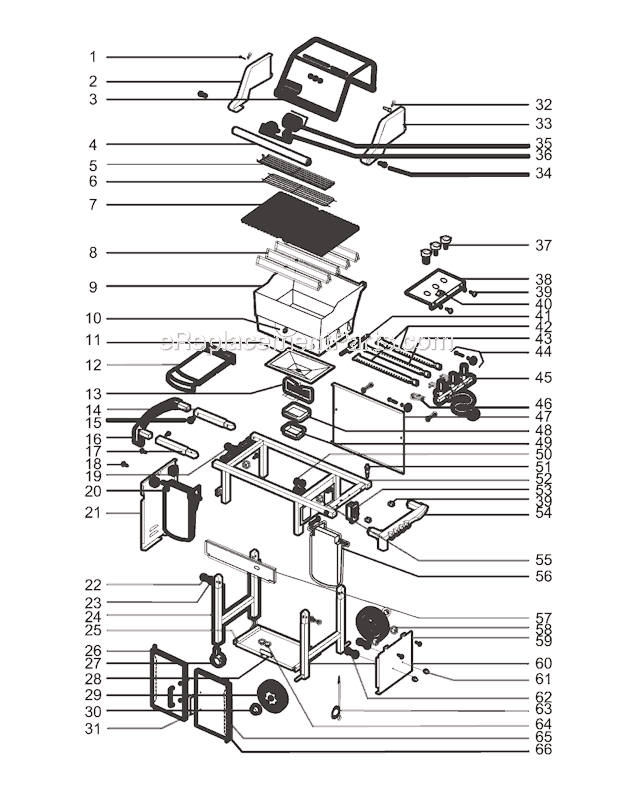 1
2
3
4
5
6
7
8
9
10
11
12
13
14
15
16
17
18
19
20
21
22
23
24
25
26
27
28
29
30
31
32
33
35
36
34
37
38
39
40
41
42
43
44
45
46
47
48
49
50
51
52
53
39
54
55
56
57
58
59
60
61
62
63
64
65
66
eReplacementParts.com