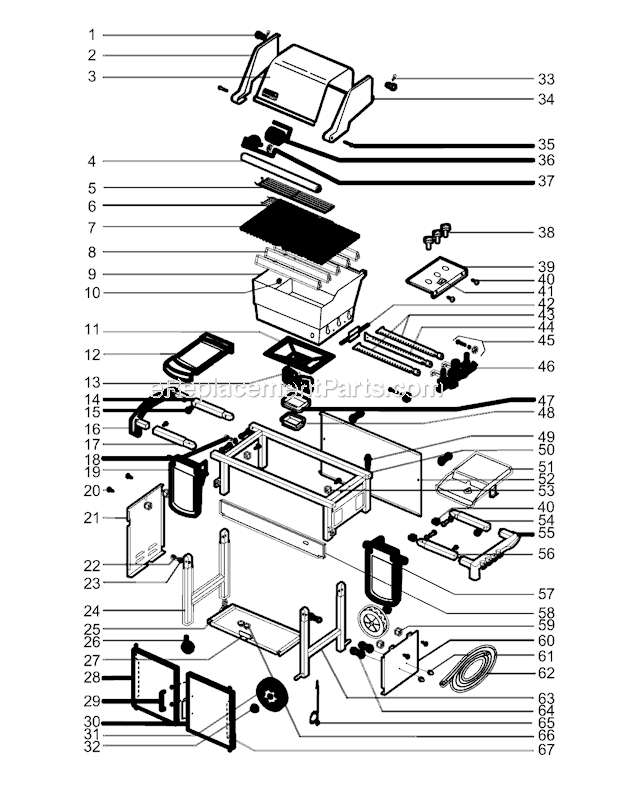 1
2
3
4
5
6
7
8
9
10
11
12
13
14
15
16
17
18
19
20
21
22
23
24
25
26
27
28
29
30
31
32
33
34
35
36
37
38
39
40
41
42
43
44
45
46
47
48
49
50
51
52
53
40
54
55
56
57
58
59
60
61
62
63
64
65
66
67
eReplacementParts.com