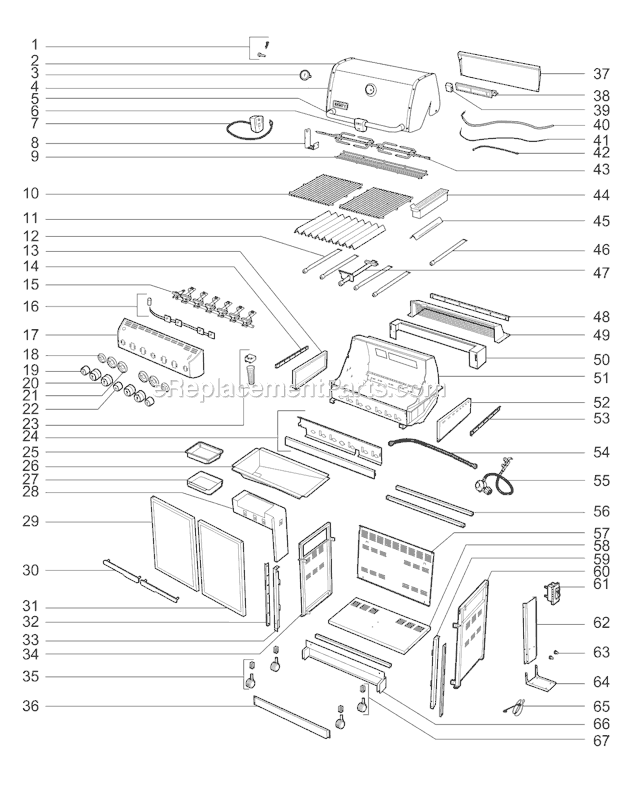 1
2
3
4
5
6
7
8
9
10
11
12
13
14
15
16
17
18
19
20
21
22
23
24
25
26
27
28
29
30
31
32
33
34
35
36

37
38
39
40
41
42
43
44
45
46
47
48
49
50
51
52
53
54
55
56
57
58
59
60
61
62
63
64
65
66
67

eReplacementParts.com