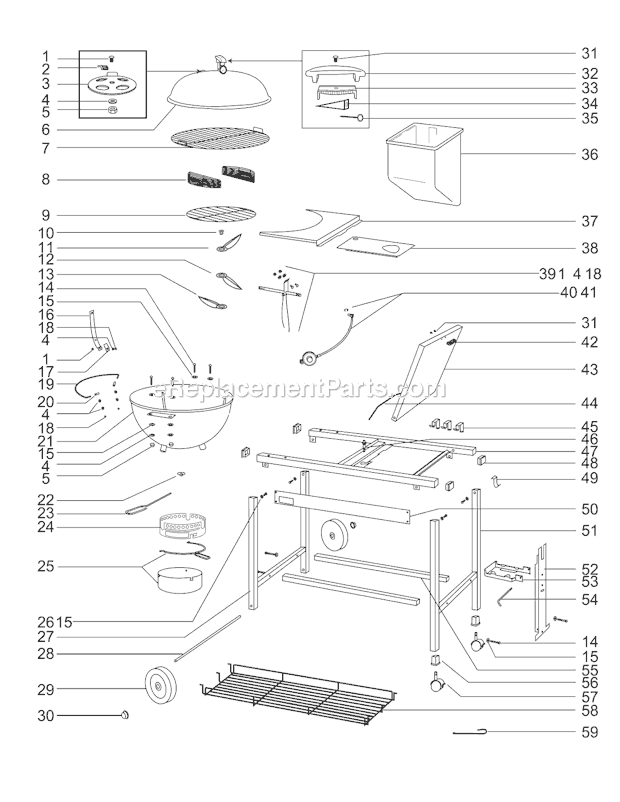 1
2
3
4
5
6
7
8
9
10
11
12
13
14
15
16
18
4
1
17
19
20
4
18
21
15
4
5
22
23
24
25
26 15
27
28
29
30

31
32
33
34
35
36
37
38
39 1 4 18
40 41
31
42
43
44
45
46
47
48
49
50
51
52
53
54
14
15
55
56
57
58
59

eReplacementParts.com