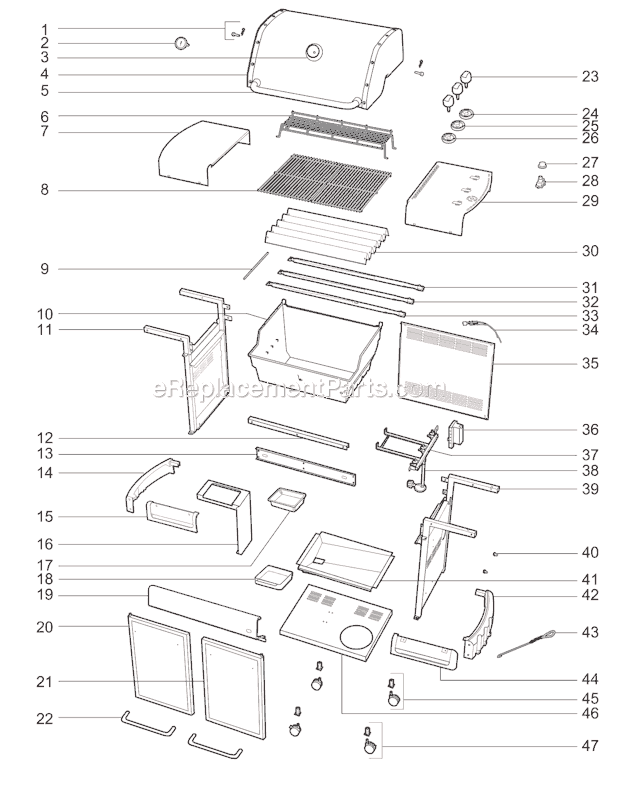 1
2
3
4
5
6
7
8
9
10
11
12
13
14
15
16
17
18
19
20
21
22
23
24
25
26
27
28
29
30
31
32
33
34
35
36
37
38
39
40
41
42
43
44
45
46
47

eReplacementParts.com