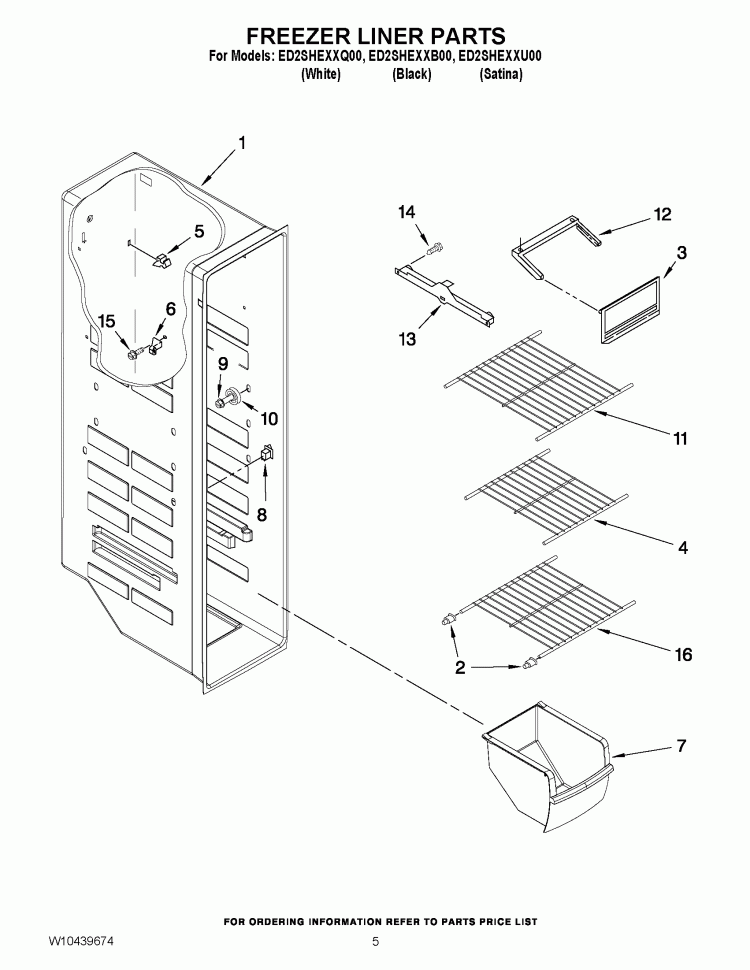 FREEZER LINER PARTS
For Models: ED2SHEXXQ00, ED2SHEXXB00, ED2SHEXXU00
(White) (Black) (Satina)

1
5
6
15
9
10
8
14
13
12
3
11
4
2
16
7

FOR ORDERING INFORMATION REFER TO PARTS PRICE LIST

W10439674

5