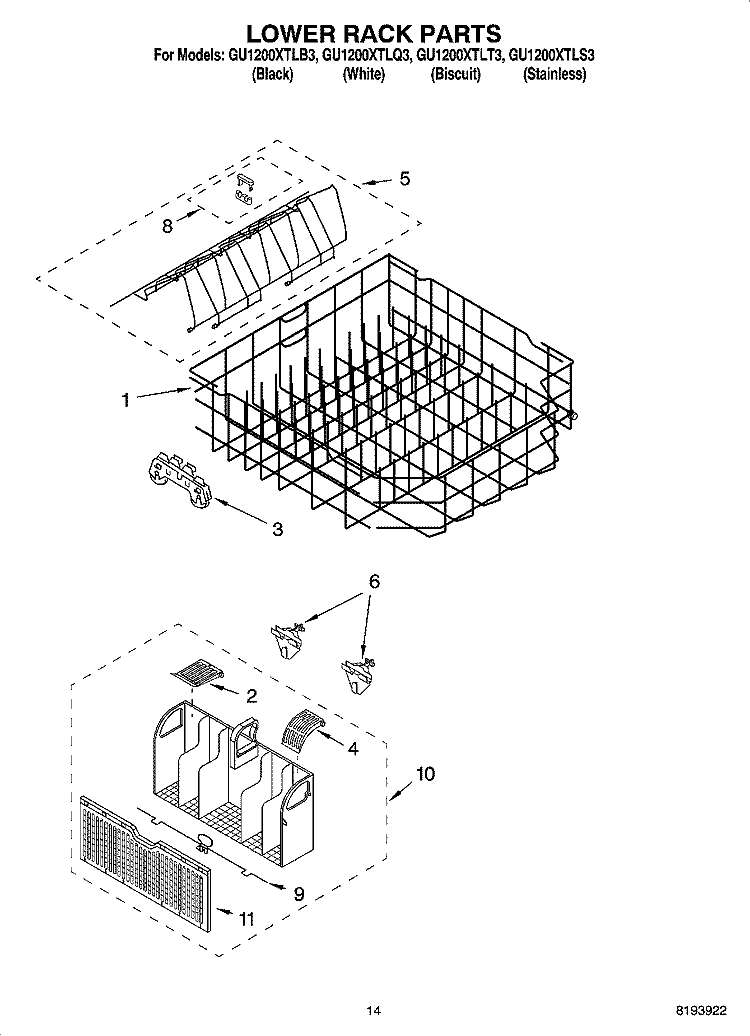 LOWER RACK PARTS
For Models: GU1200XTLB3, GU1200XTLQ3, GU1200XTLT3, GU1200XTLS3
(Black) (White) (Biscuit) (Stainless)

5
8
1
3
6
2
4
10
9
11

14
8193922