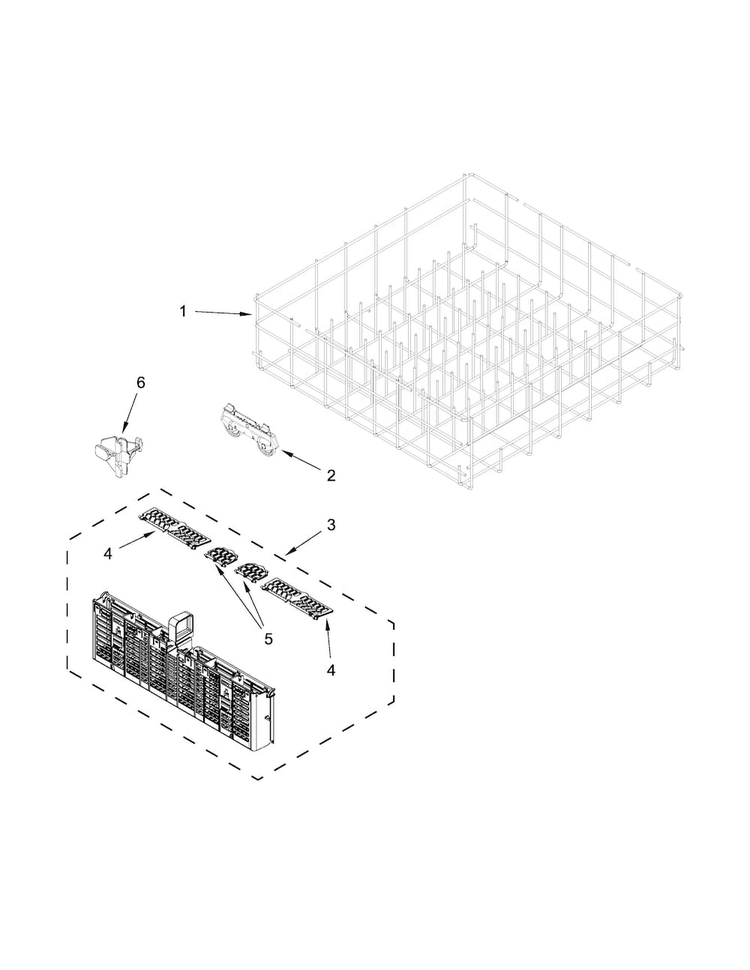 1

6

2

3

4

5

4