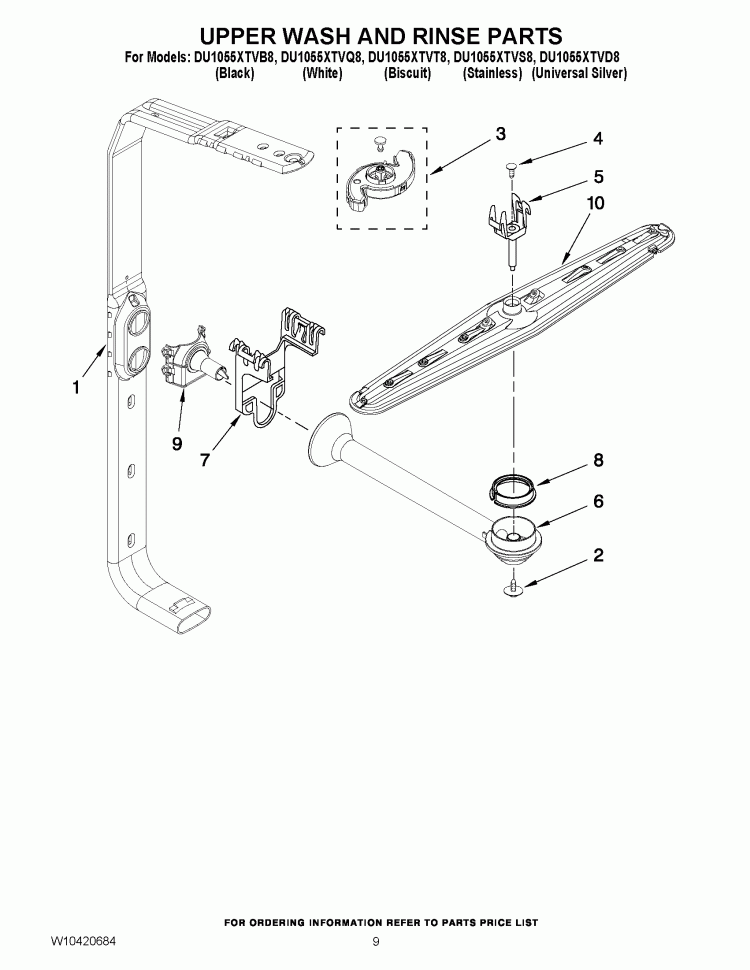 UPPER WASH AND RINSE PARTS
For Models: DU1055XTVB8, DU1055XTVQ8, DU1055XTVT8, DU1055XTVS8, DU1055XTVD8
(Black) (White) (Biscuit) (Stainless) (Universal Silver)

3
4
5
10
1
9
7
8
6
2

FOR ORDERING INFORMATION REFER TO PARTS PRICE LIST
W10420684
9