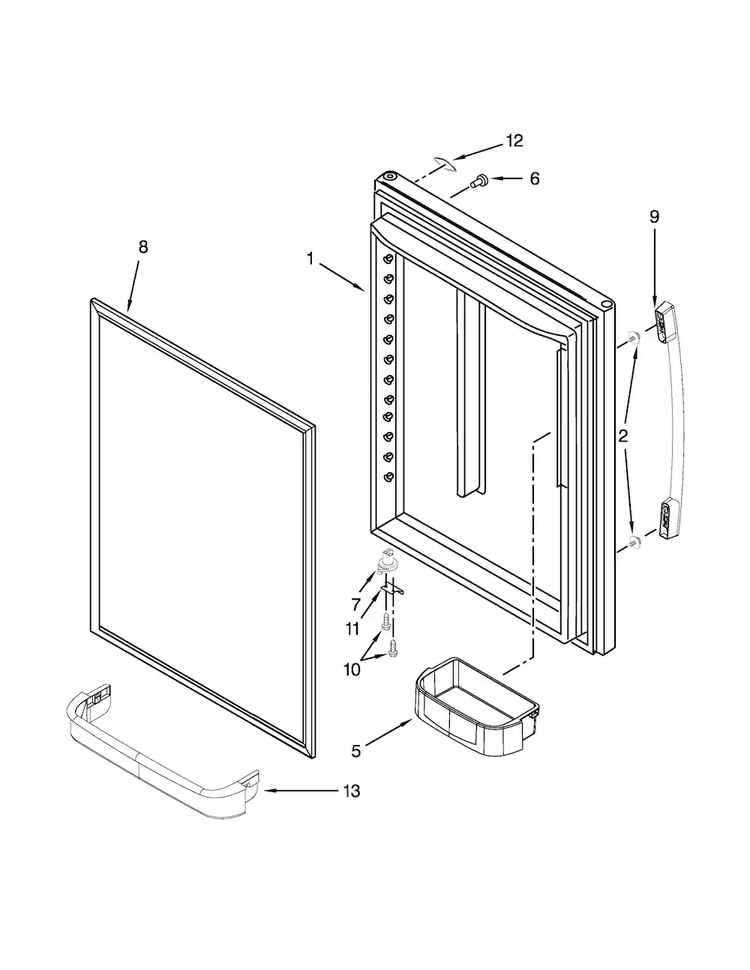 12
6
9
8
1
2
7
11
10
5
13