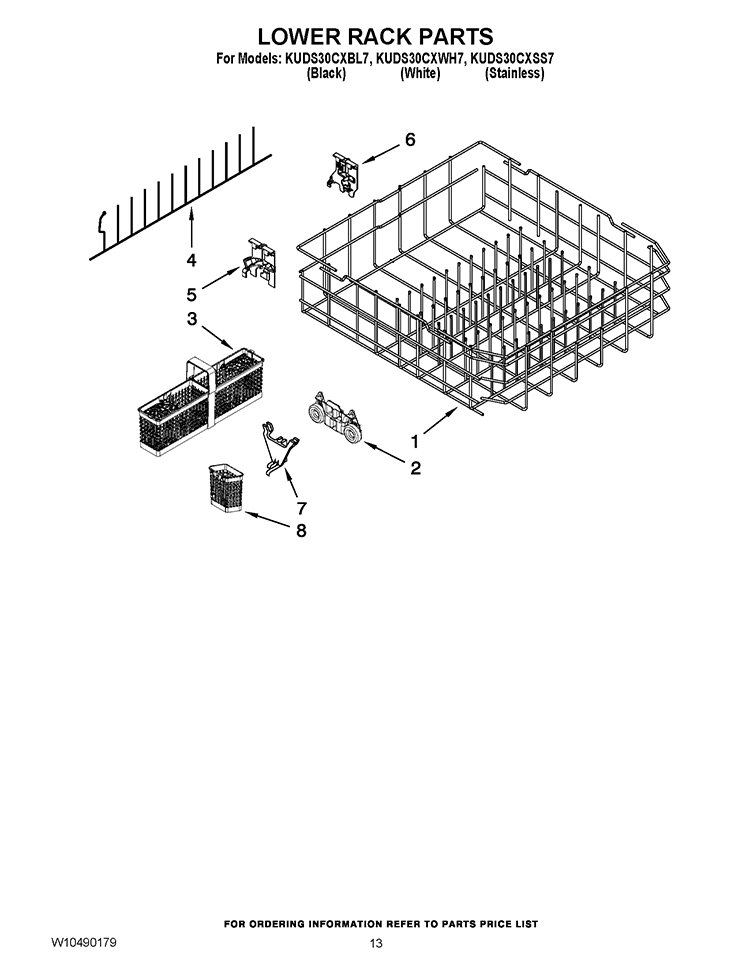 LOWER RACK PARTS

For Models: KUDS30CXBL7, KUDS30CXWH7, KUDS30CXSS7
(Black) (White) (Stainless)

6

4

5

3

1

2

7

8

FOR ORDERING INFORMATION REFER TO PARTS PRICE LIST

W10490179

13