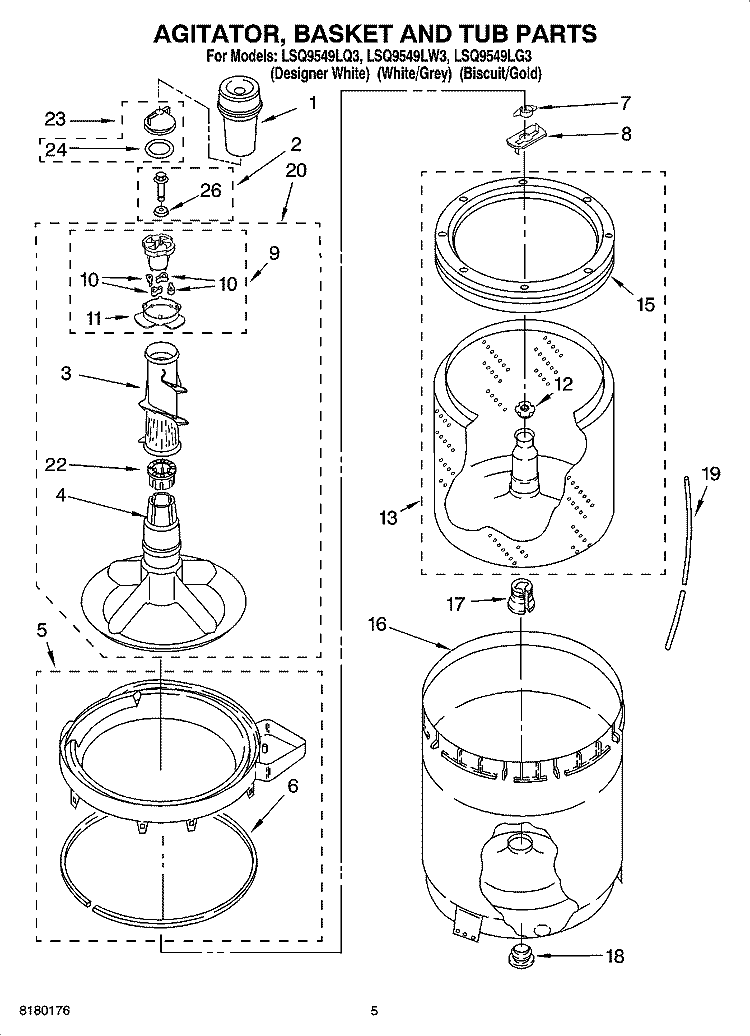 AGITATOR, BASKET AND TUB PARTS
For Models: LSQ9549LQ3, LSQ9549LW3, LSQ9549LG3
(Designer White) (White/Grey) (Biscuit/Gold)

23
24
1
2
26
20
9
10
10
11
3
22
4
5
6
7
8
15
12
13
19
17
16
18

8180176
5