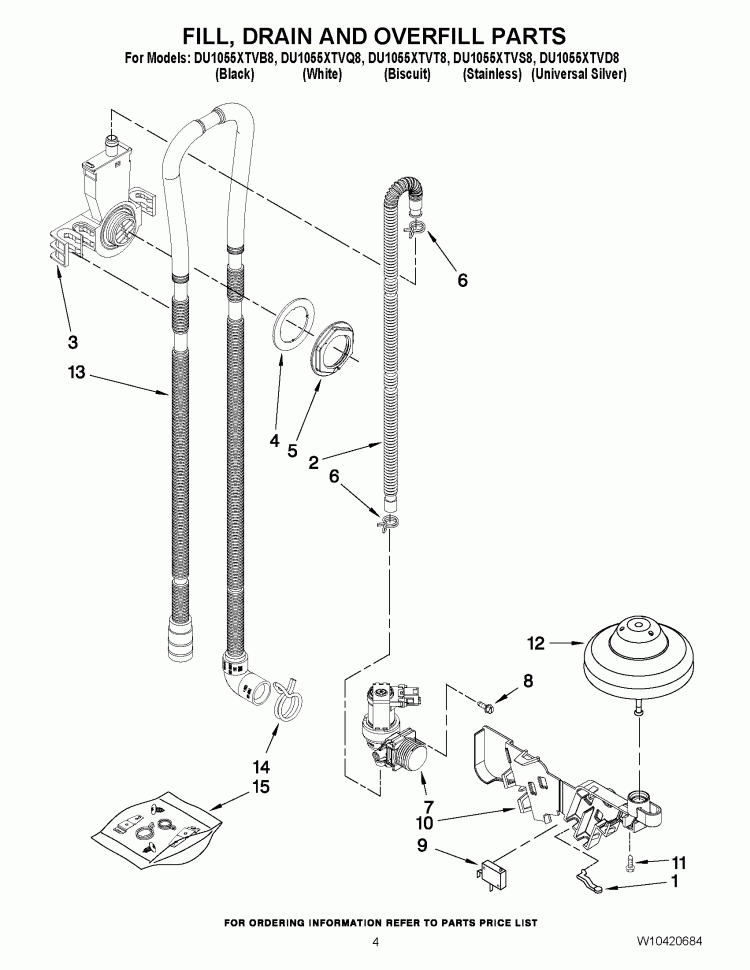 FILL, DRAIN AND OVERFILL PARTS
For Models: DU1055XTVB8, DU1055XTVQ8, DU1055XTVT8, DU1055XTVS8, DU1055XTVD8
(Black) (White) (Biscuit) (Stainless) (Universal Silver)

6
3
13
4
5
2
6
12
8
14
15
7
10
9
11
1

FOR ORDERING INFORMATION REFER TO PARTS PRICE LIST

4

W10420684