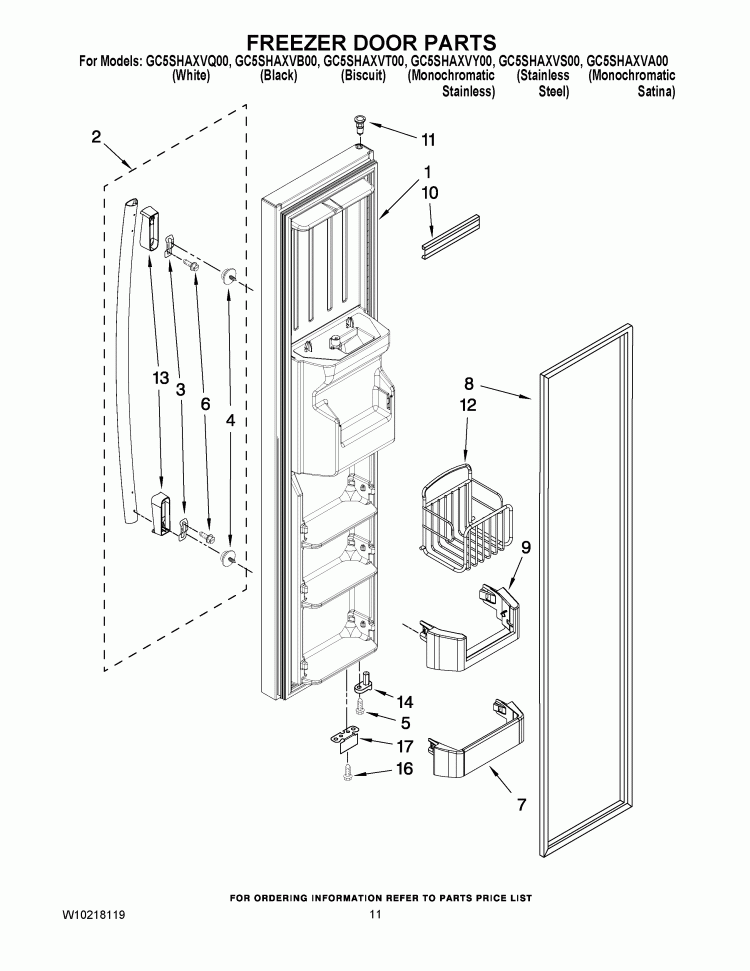 FREEZER DOOR PARTS

For Models: GC5SHAXVQ00, GC5SHAXVB00, GC5SHAXVT00, GC5SHAXVY00, GC5SHAXVS00, GC5SHAXVA00
(White) (Black) (Biscuit) (Monochromatic Stainless) (Stainless Steel) (Monochromatic Satina)

2

11

1

10

13

3

6

4

8

12

9

14

5

17

16

7

FOR ORDERING INFORMATION REFER TO PARTS PRICE LIST

W10218119

11