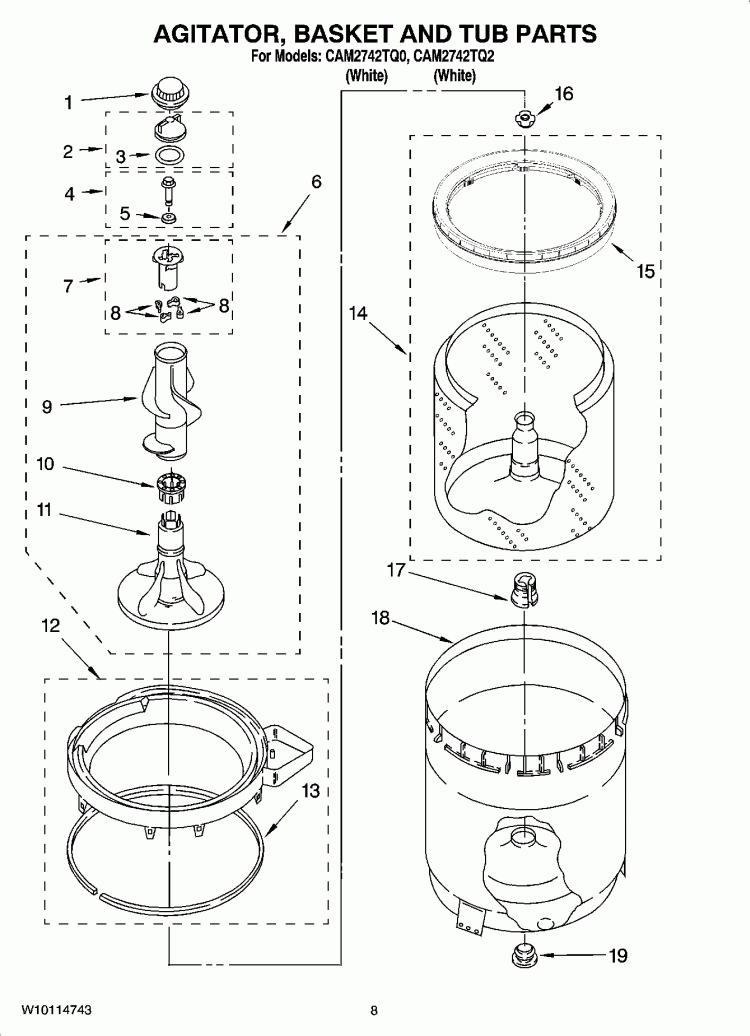 AGITATOR, BASKET AND TUB PARTS
For Models: CAM2742TQ0, CAM2742TQ2
(White) (White)

1
2
3
4
5
6
7
8
8
9
10
11
12
13
14
15
16
17
18
19

W10114743
8